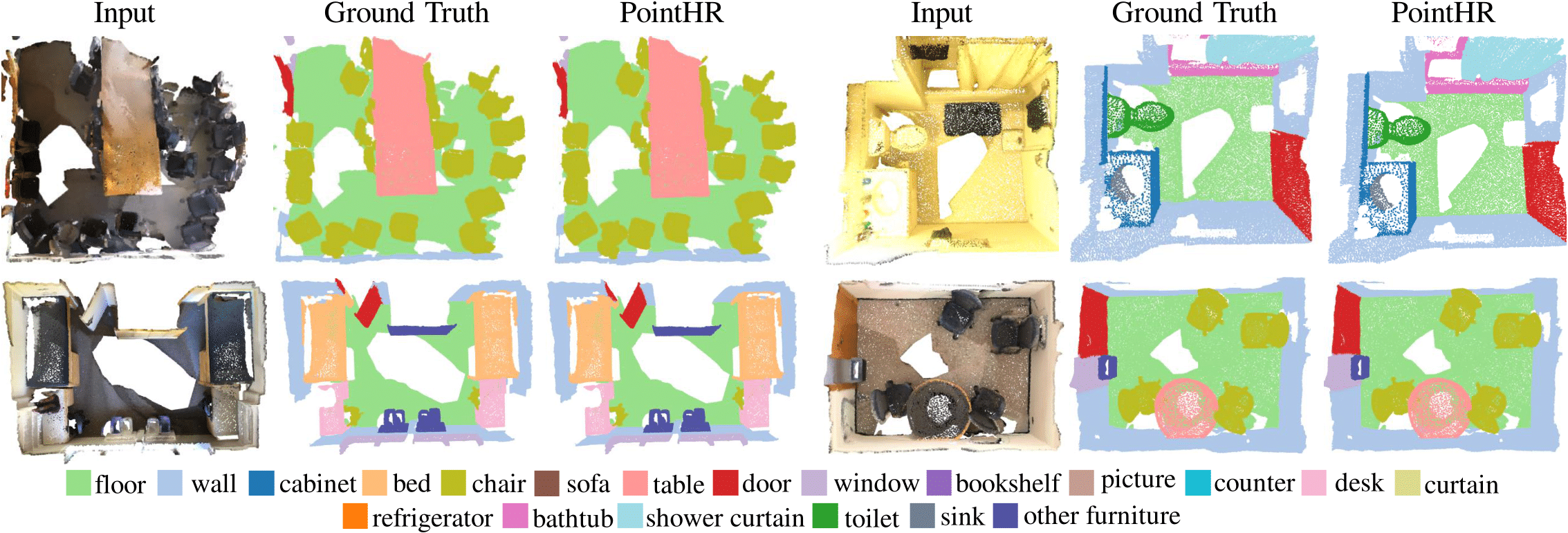 Input Ground Truth PointHR Input Ground Truth PointHR

floor wall cabinet bed chair sofa table door window bookshelf picture counter desk curtain
refrigerator bathtub shower curtain toilet sink other furniture