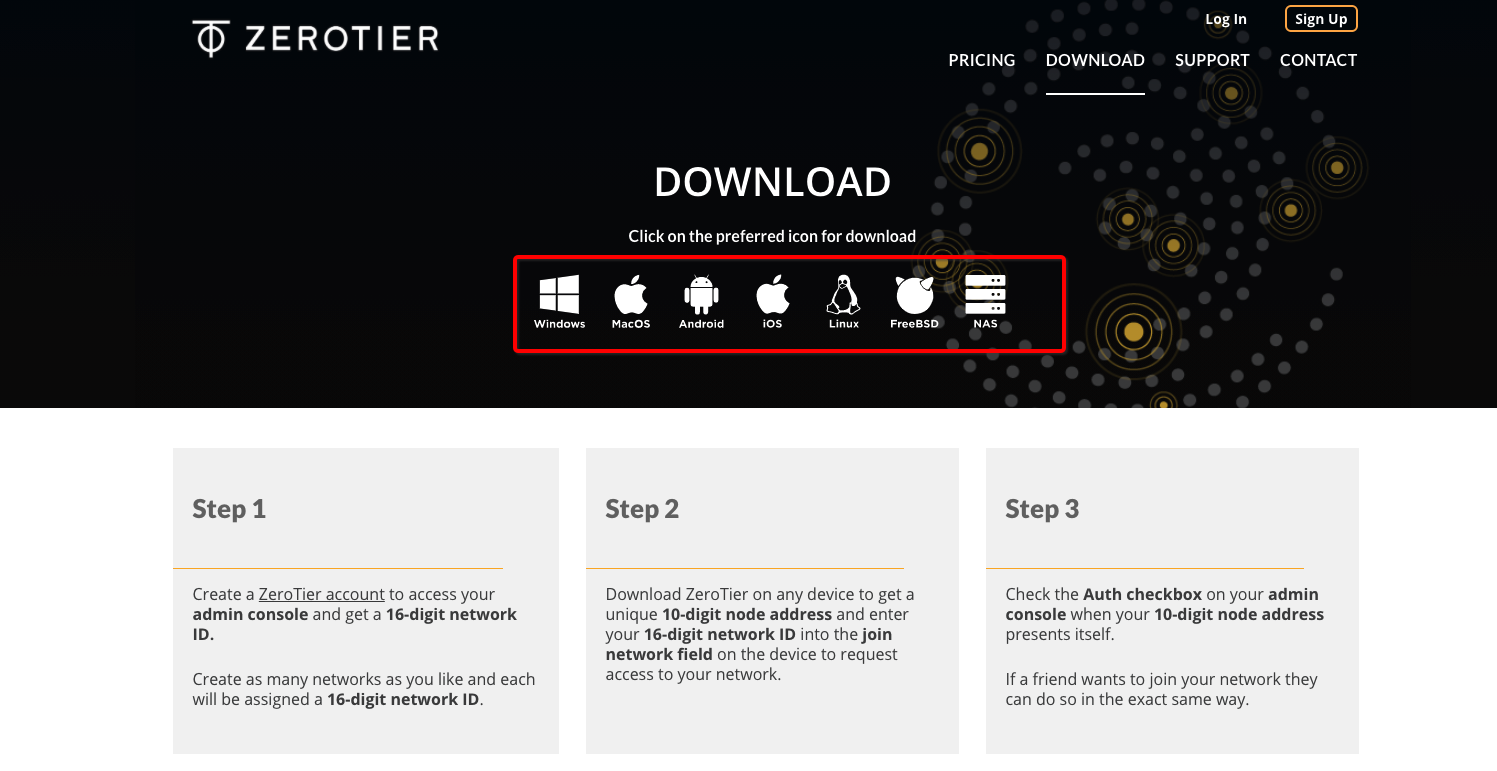 ZEROTIER

Log In Sign Up

PRICING DOWNLOAD SUPPORT CONTACT

DOWNLOAD

Click on the preferred icon for download

Windows MacOS Android iOS Linux FreeBSD NAS

Step 1

Create a ZeroTier account to access your admin console and get a 16-digit network ID.

Create as many networks as you like and each will be assigned a 16-digit network ID.

Step 2

Download ZeroTier on any device to get a unique 10-digit node address and enter your 16-digit network ID into the join network field on the device to request access to your network.

Step 3

Check the Auth checkbox on your admin console when your 10-digit node address presents itself.

If a friend wants to join your network they can do so in the exact same way.