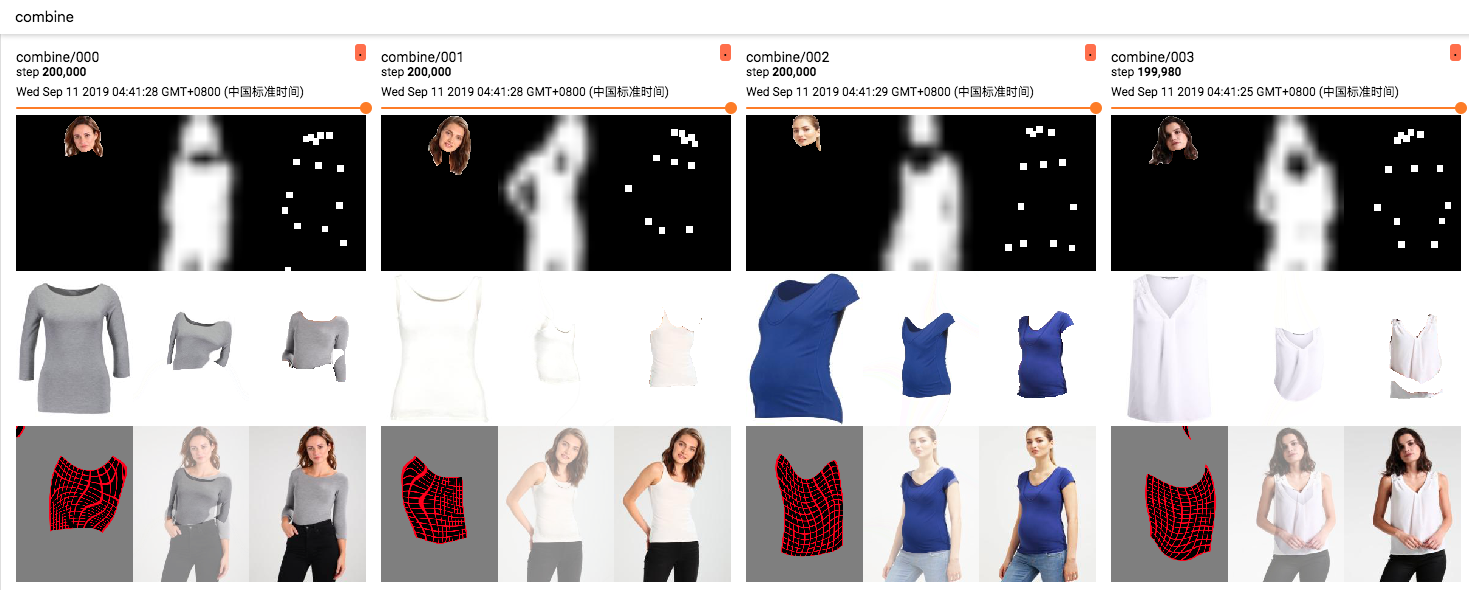 combine

combine/000
step 200,000
Wed Sep 11 2019 04:41:28 GMT+0800 (中国标准时间)

combine/001
step 200,000
Wed Sep 11 2019 04:41:28 GMT+0800 (中国标准时间)

combine/002
step 200,000
Wed Sep 11 2019 04:41:29 GMT+0800 (中国标准时间)

combine/003
step 199,980
Wed Sep 11 2019 04:41:25 GMT+0800 (中国标准时间)