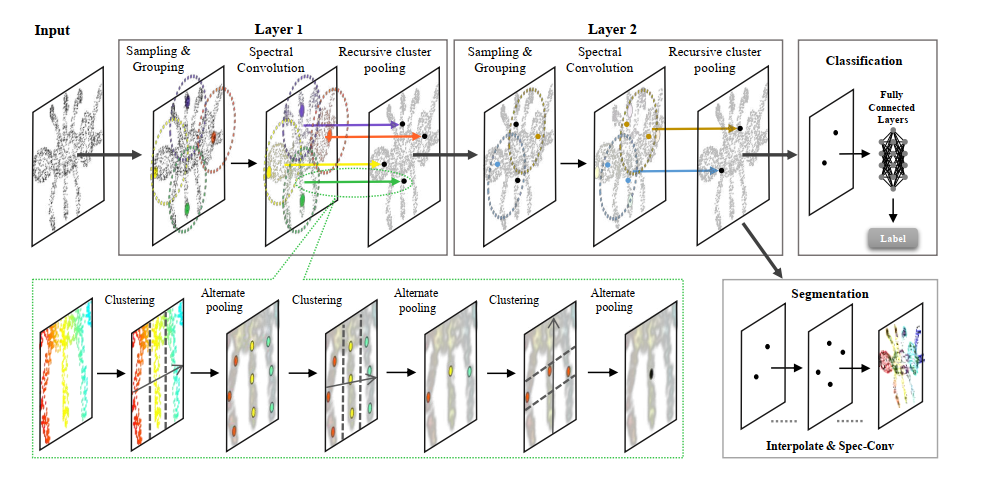 Input

Layer 1

Sampling & Grouping

Spectral Convolution

Recursive cluster pooling

Layer 2

Sampling & Grouping

Spectral Convolution

Recursive cluster pooling

Classification

Fully Connected Layers

Label

Clustering

Alternate pooling

Clustering

Alternate pooling

Clustering

Alternate pooling

Segmentation

Interpolate & Spec-Conv