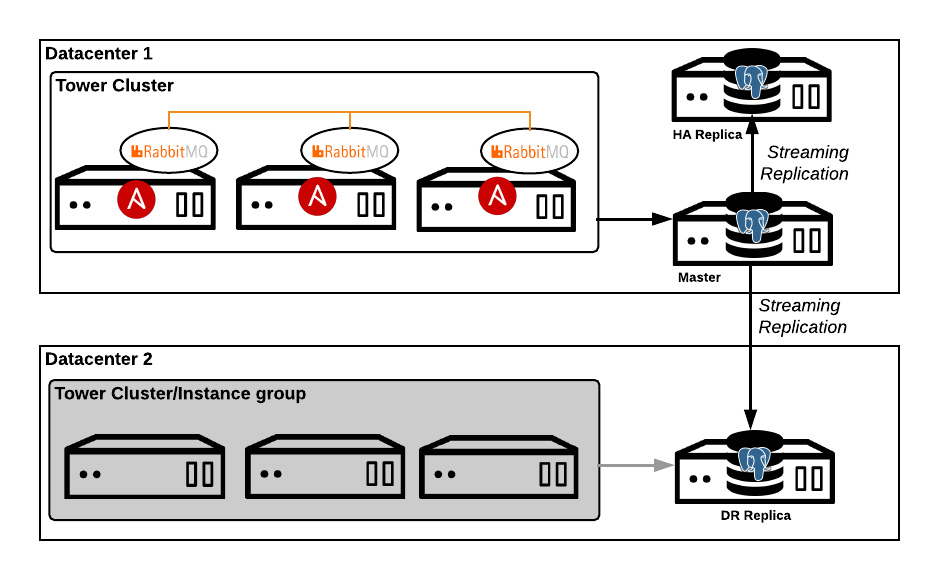 Datacenter 1

Tower Cluster

RabbitMQ

RabbitMQ

RabbitMQ

HA Replica

Streaming Replication

Master

Streaming Replication

Datacenter 2

Tower Cluster/Instance group

DR Replica