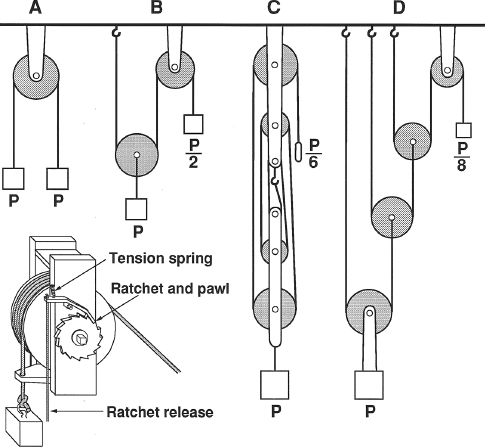 A B C D

P P

$\frac{P}{2}$

P

$\frac{P}{6}$

$\frac{P}{8}$

Tension spring

Ratchet and pawl

Ratchet release

P P