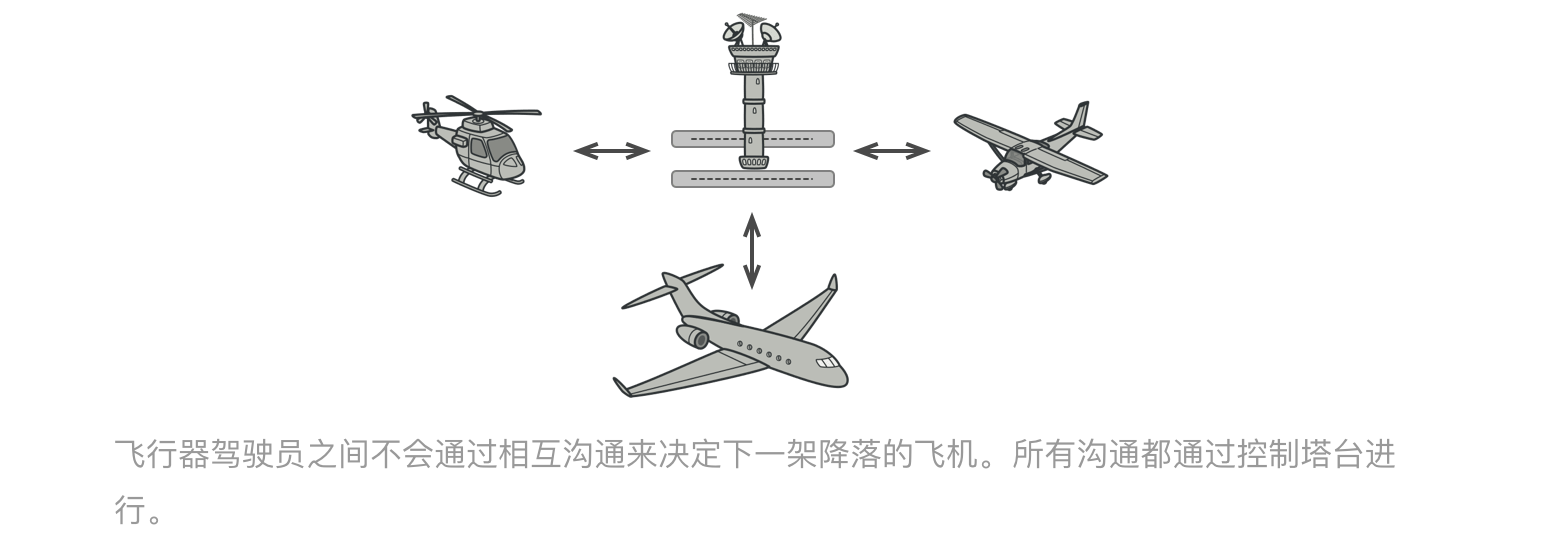 飞行器驾驶员之间不会通过相互沟通来决定下一架降落的飞机。所有沟通都通过控制塔台进行。