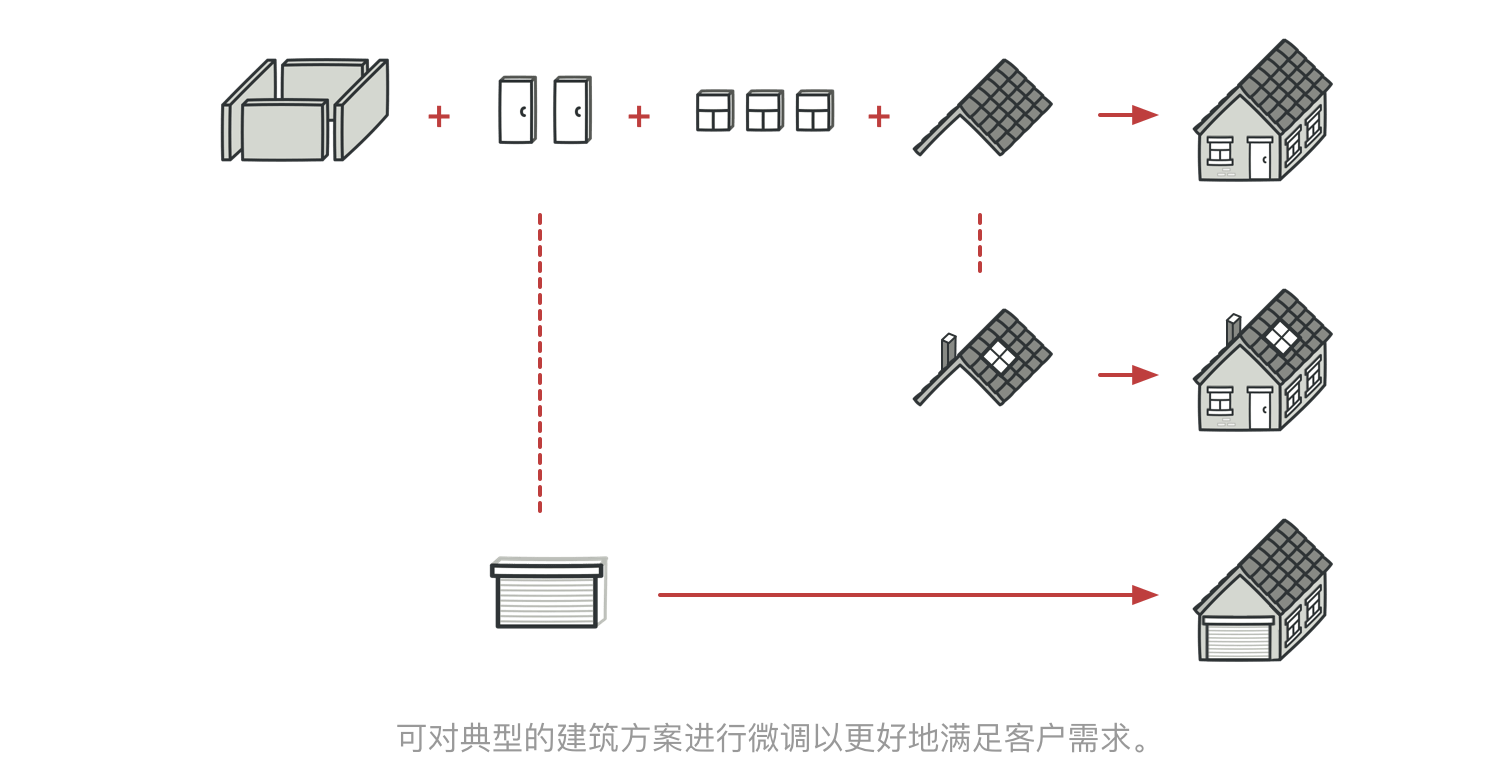 + + +

可对典型的建筑方案进行微调以更好地满足客户需求。