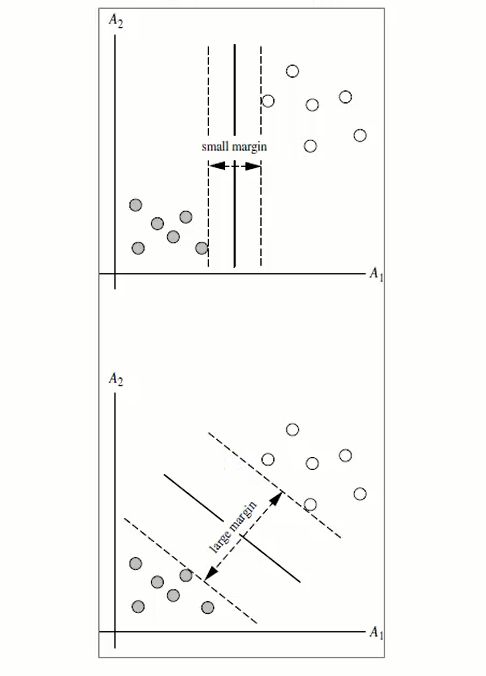 $A_2$

small margin

$A_1$

$A_2$

large margin

$A_1$