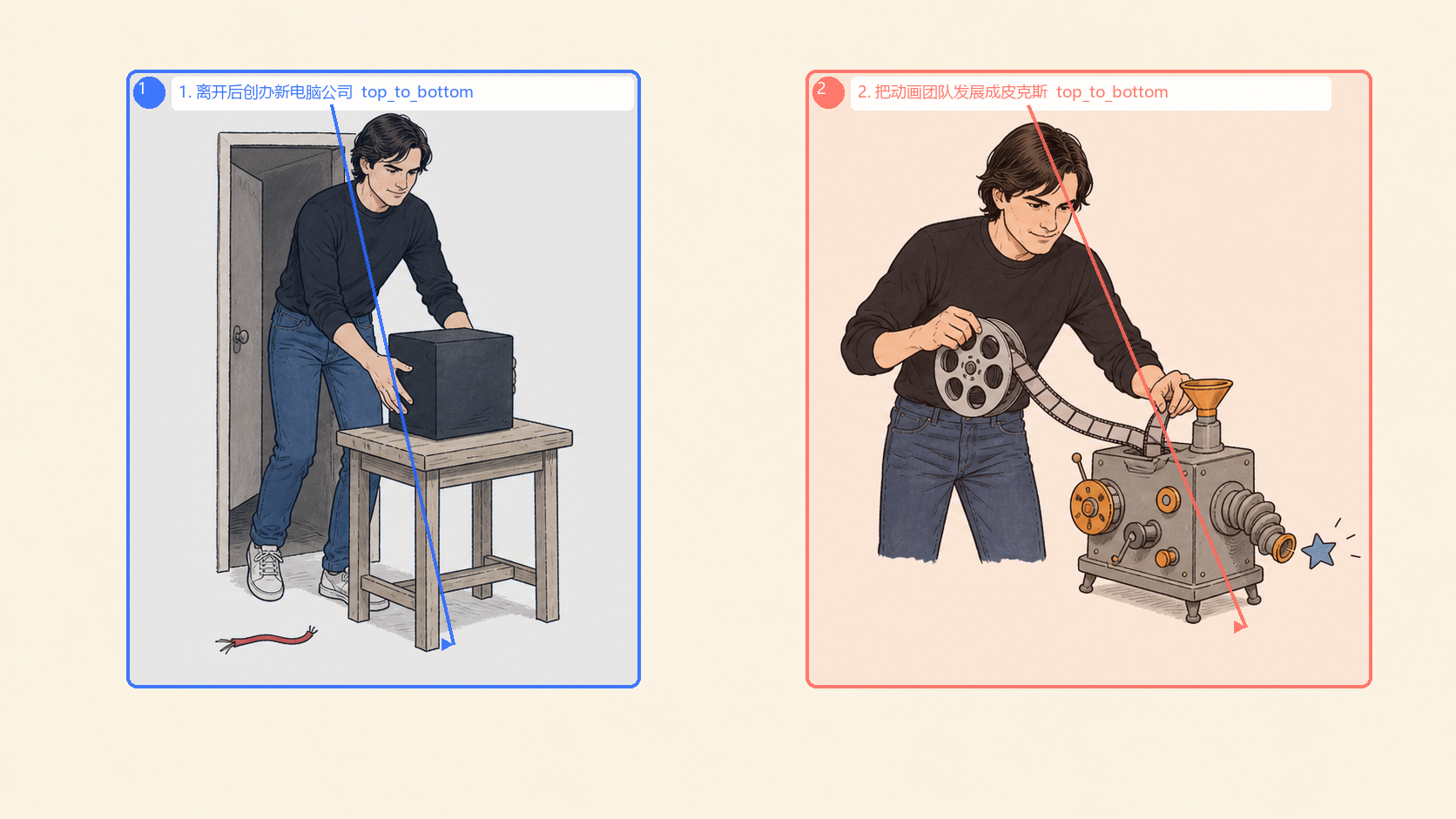 1

1. 离开后创办新电脑公司 top_to_bottom

2

2. 把动画团队发展成皮克斯 top_to_bottom