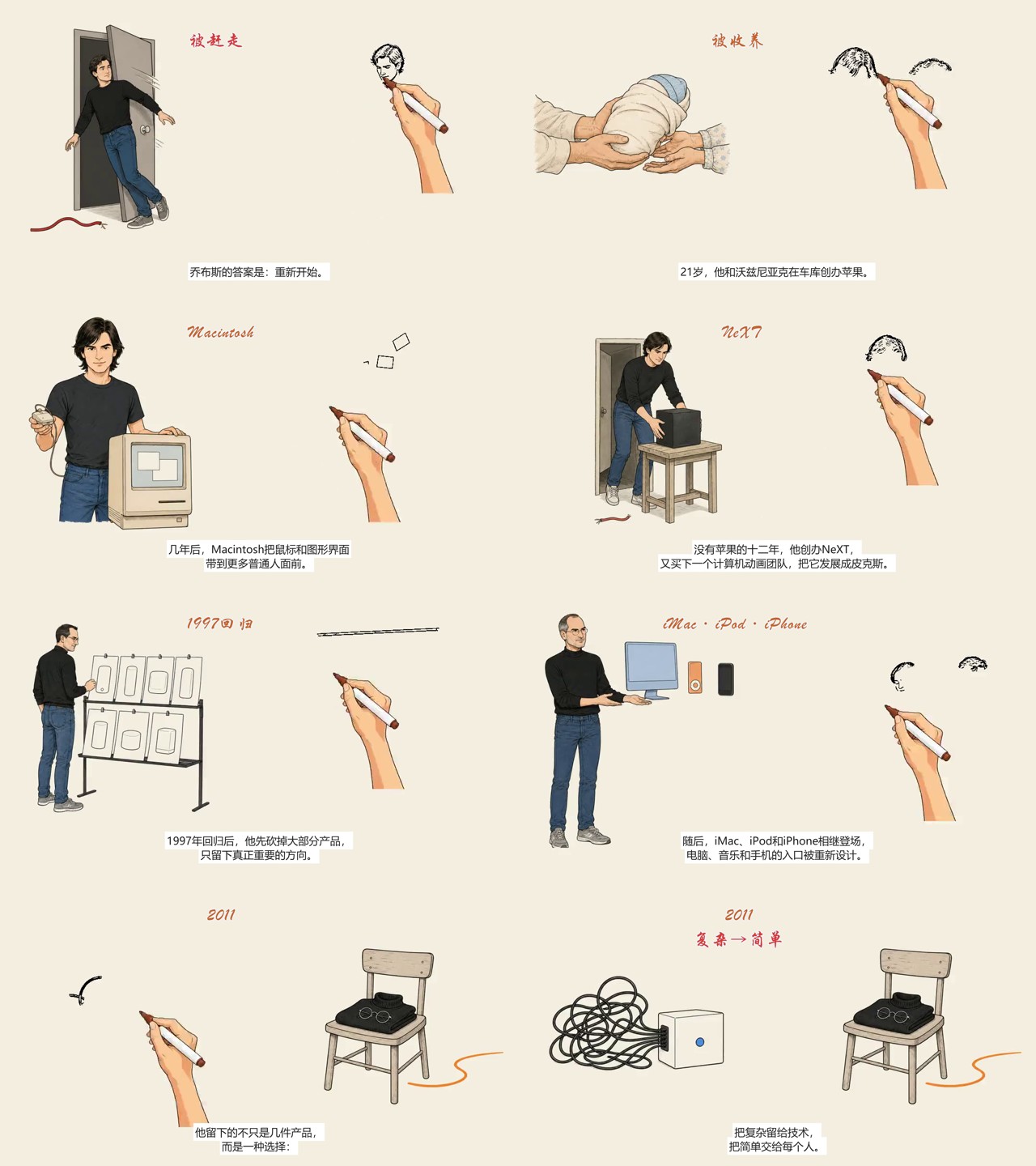 被赶走

乔布斯的答案是：重新开始。

被收养

21岁，他和沃兹尼亚克在车库创办苹果。

Macintosh

几年后，Macintosh把鼠标和图形界面带到更多普通人面前。

NeXT

没有苹果的十二年，他创办NeXT，又买下一个计算机动画团队，把它发展成皮克斯。

1997回归

1997年回归后，他先砍掉大部分产品，只留下真正重要的方向。

iMac · iPod · iPhone

随后，iMac、iPod和iPhone相继登场，电脑、音乐和手机的入口被重新设计。

2011

他留下的不只是几件产品，而是一种选择：

2011
复杂→简单

把复杂留给技术，把简单交给每个人。