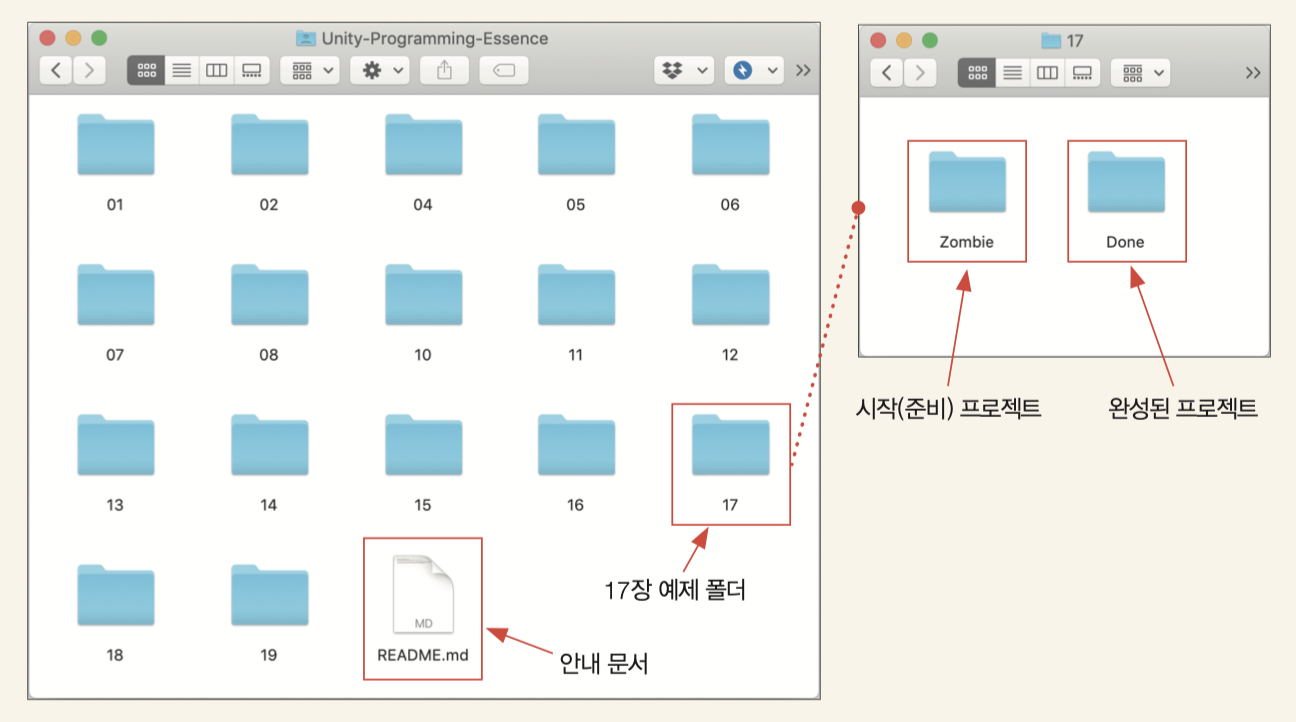 Unity-Programming-Essence

01
02
04
05
06
07
08
10
11
12
13
14
15
16
17
18
19
MD
README.md

17장 예제 폴더
안내 문서

17

Zombie
Done

시작(준비) 프로젝트
완성된 프로젝트