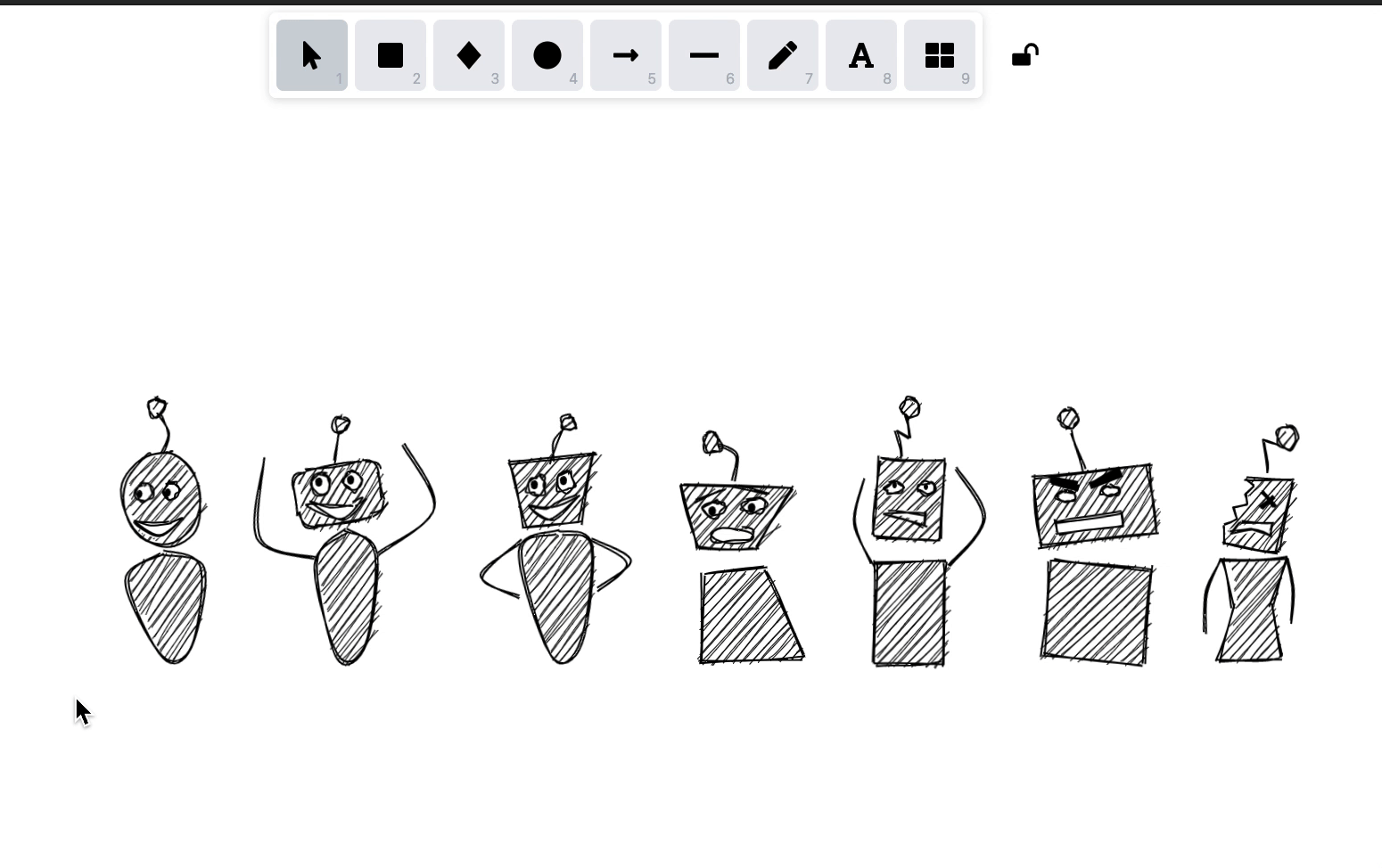 1 2 3 4 5 6 7 A 8 9