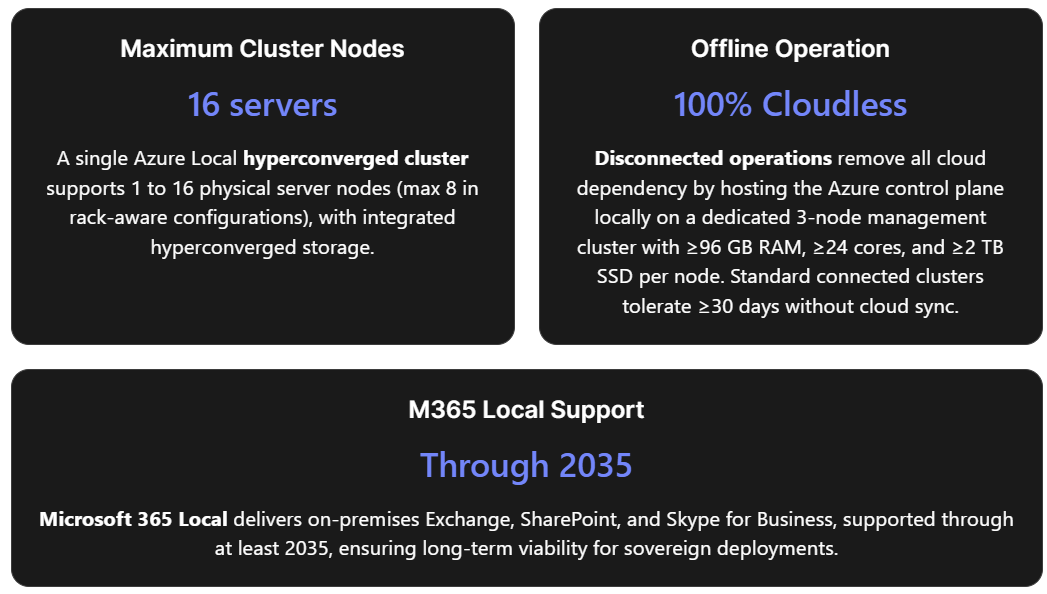 Maximum Cluster Nodes

16 servers

A single Azure Local hyperconverged cluster supports 1 to 16 physical server nodes (max 8 in rack-aware configurations), with integrated hyperconverged storage.

Offline Operation

100% Cloudless

Disconnected operations remove all cloud dependency by hosting the Azure control plane locally on a dedicated 3-node management cluster with ≥96 GB RAM, ≥24 cores, and ≥2 TB SSD per node. Standard connected clusters tolerate ≥30 days without cloud sync.

M365 Local Support

Through 2035

Microsoft 365 Local delivers on-premises Exchange, SharePoint, and Skype for Business, supported through at least 2035, ensuring long-term viability for sovereign deployments.