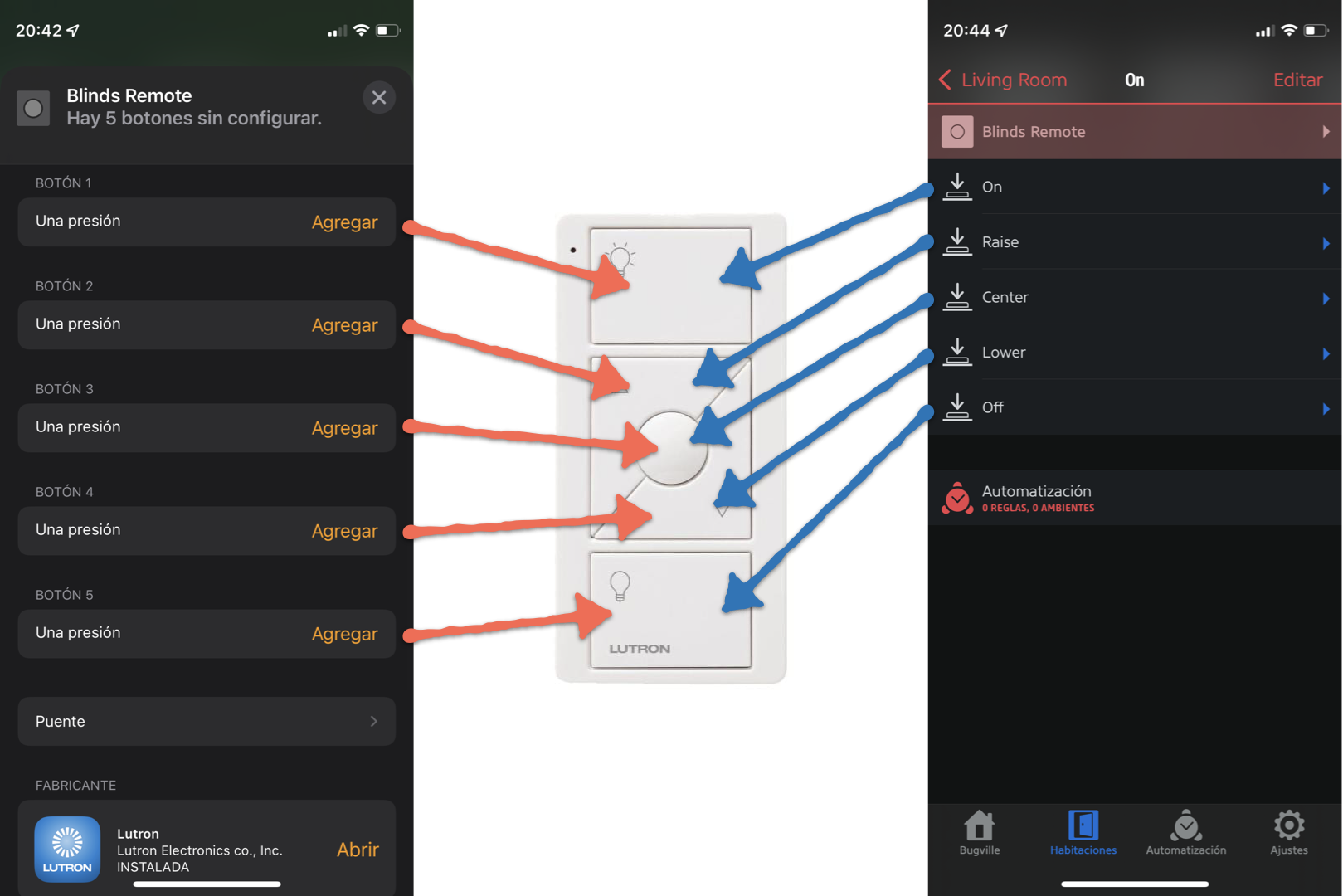 20:42

Blinds Remote
Hay 5 botones sin configurar.

BOTÓN 1
Una presión Agregar

BOTÓN 2
Una presión Agregar

BOTÓN 3
Una presión Agregar

BOTÓN 4
Una presión Agregar

BOTÓN 5
Una presión Agregar

Puente

FABRICANTE
LUTRON
Lutron
Lutron Electronics co., Inc.
INSTALADA
Abrir

LUTRON

20:44

Living Room On Editar

Blinds Remote

On

Raise

Center

Lower

Off

Automatización
0 REGLAS, 0 AMBIENTES

Bugville Habitaciones Automatización Ajustes