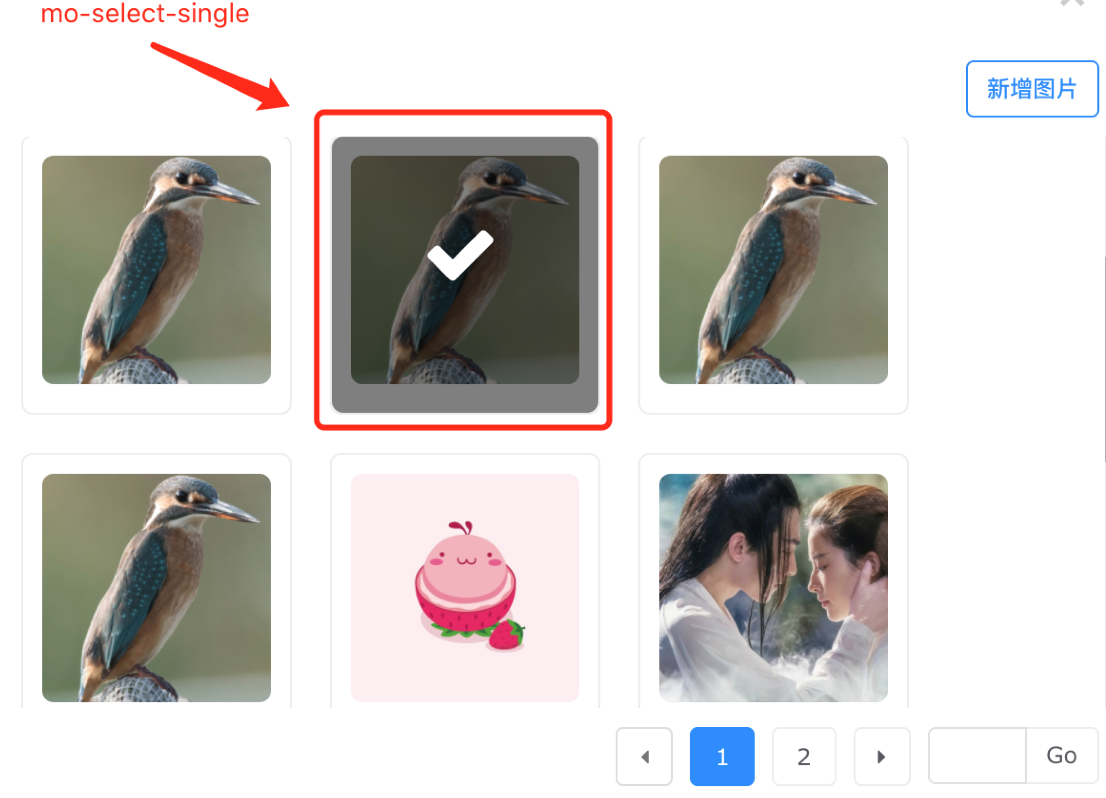 mo-select-single

新增图片

1 2 Go