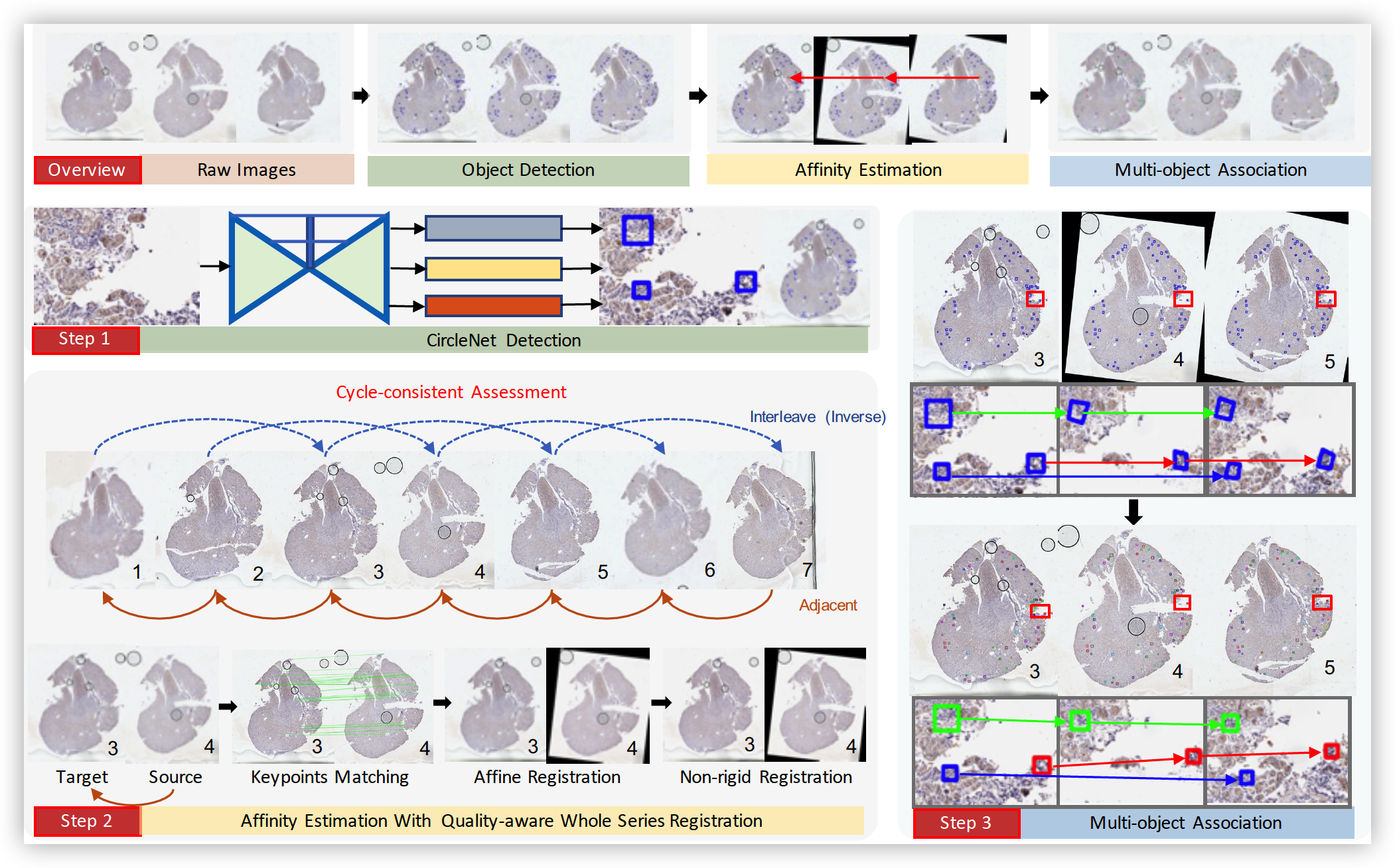 Overview
Raw Images
Object Detection
Affinity Estimation
Multi-object Association

Step 1
CircleNet Detection

Cycle-consistent Assessment
Interleave (Inverse)
1 2 3 4 5 6 7
Adjacent

3 4
Target Source
3 4
Keypoints Matching
3 4
Affine Registration
3 4
Non-rigid Registration

Step 2
Affinity Estimation With Quality-aware Whole Series Registration

3 4 5
3 4 5

Step 3
Multi-object Association