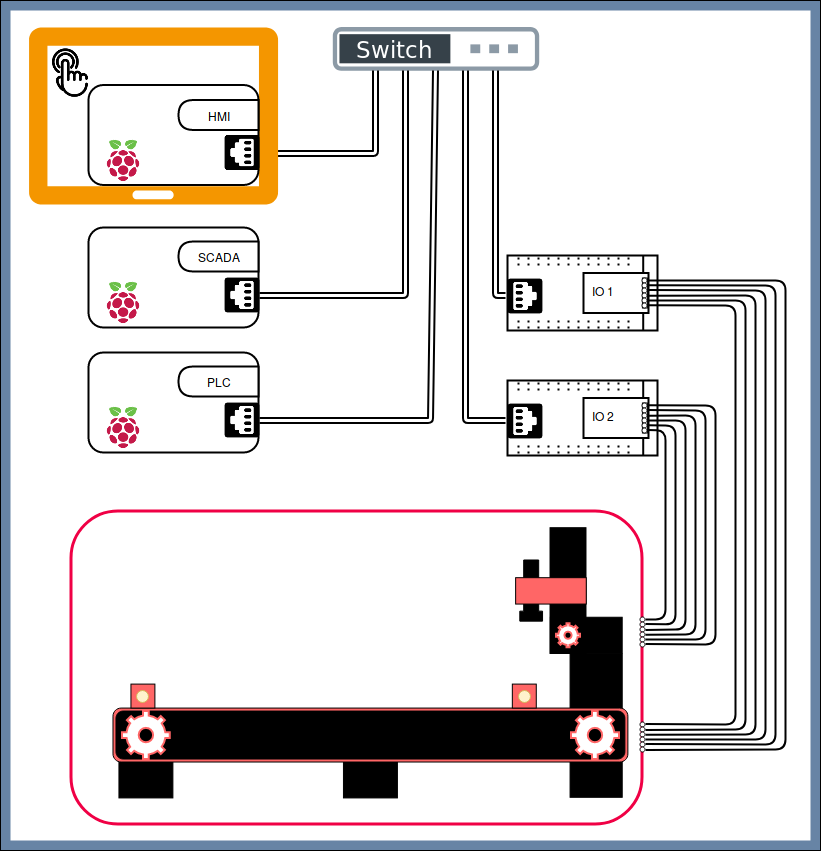 Switch

HMI

SCADA

PLC

IO 1

IO 2