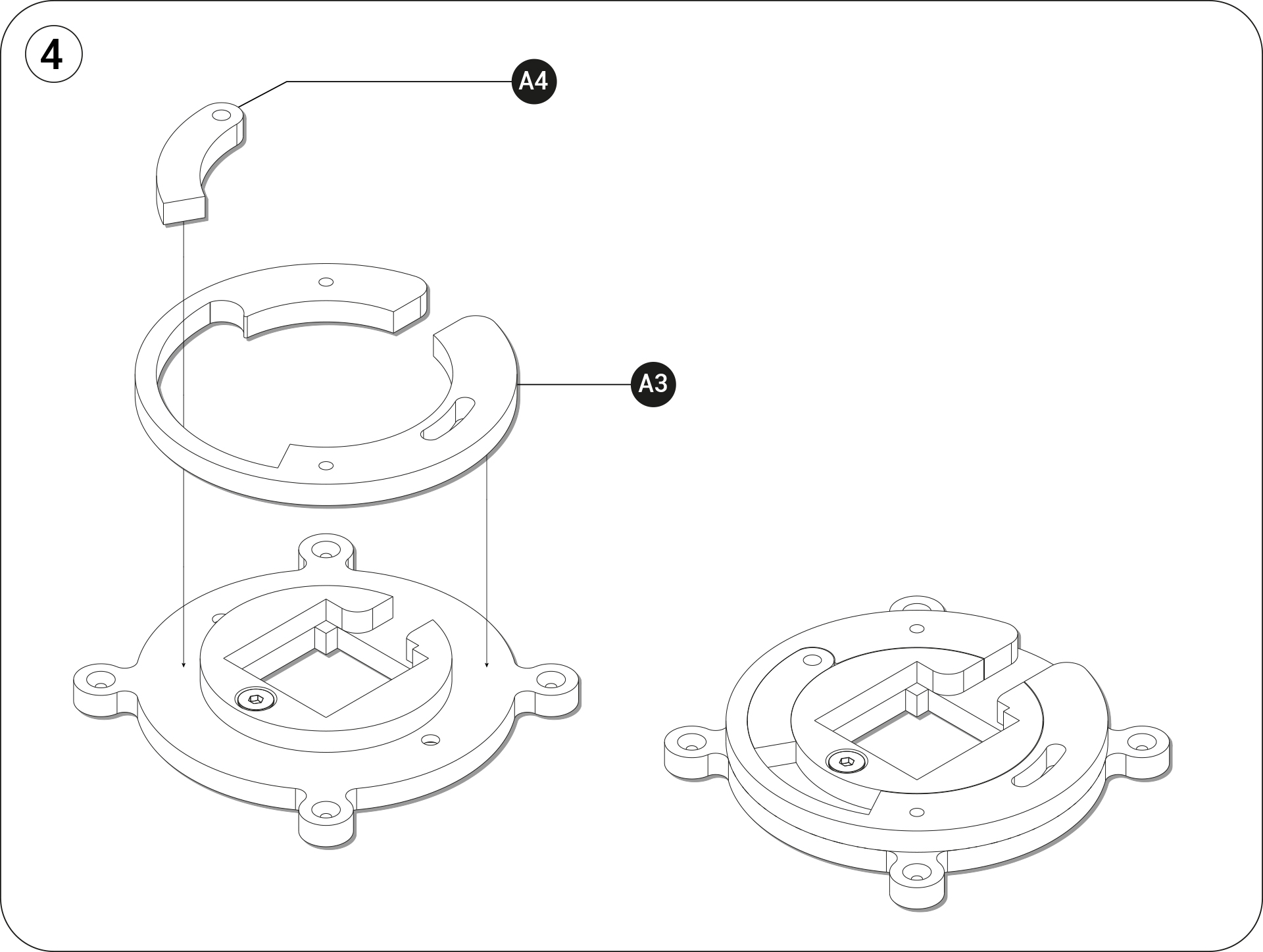 4

A4

A3