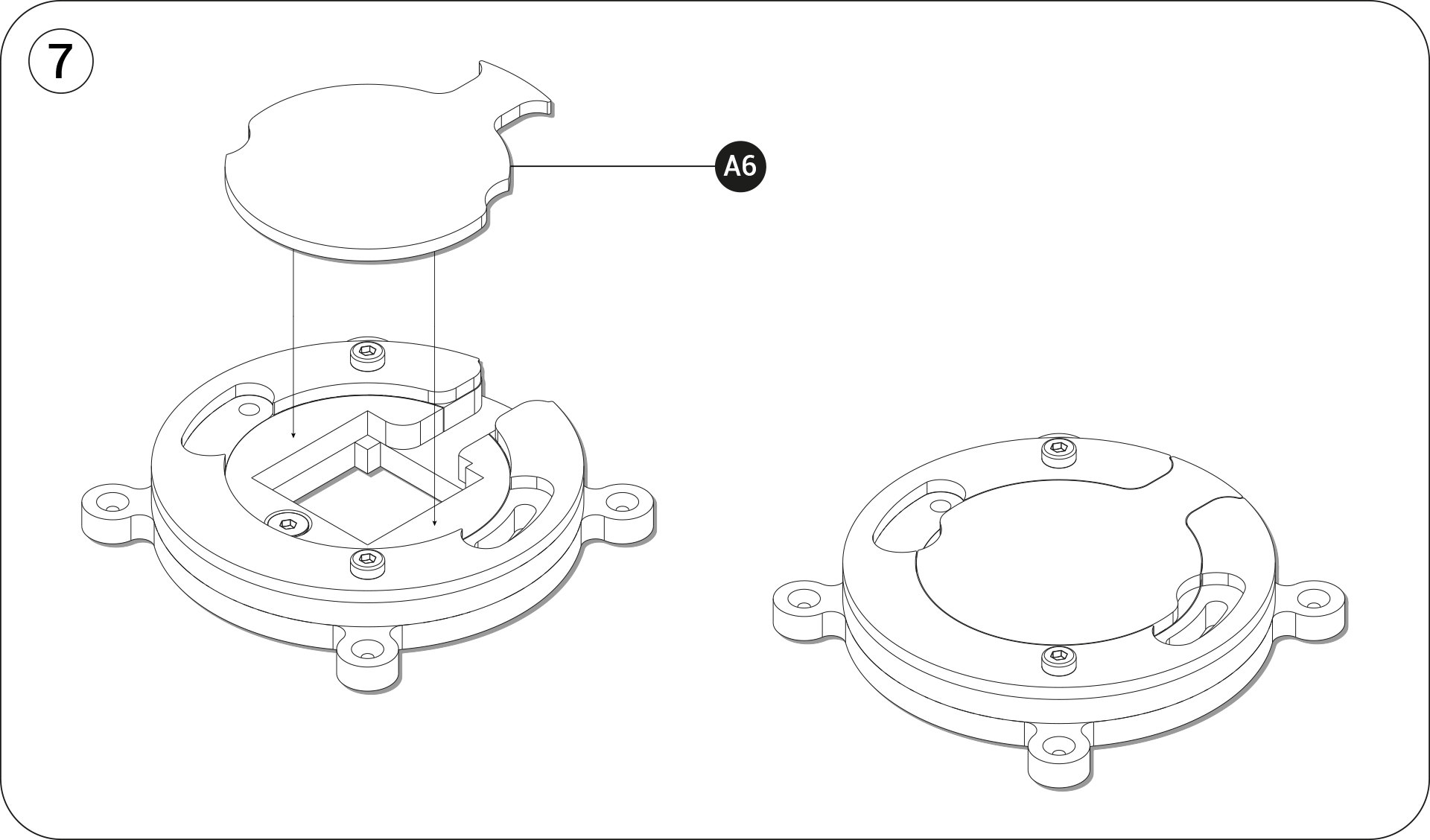 7

A6