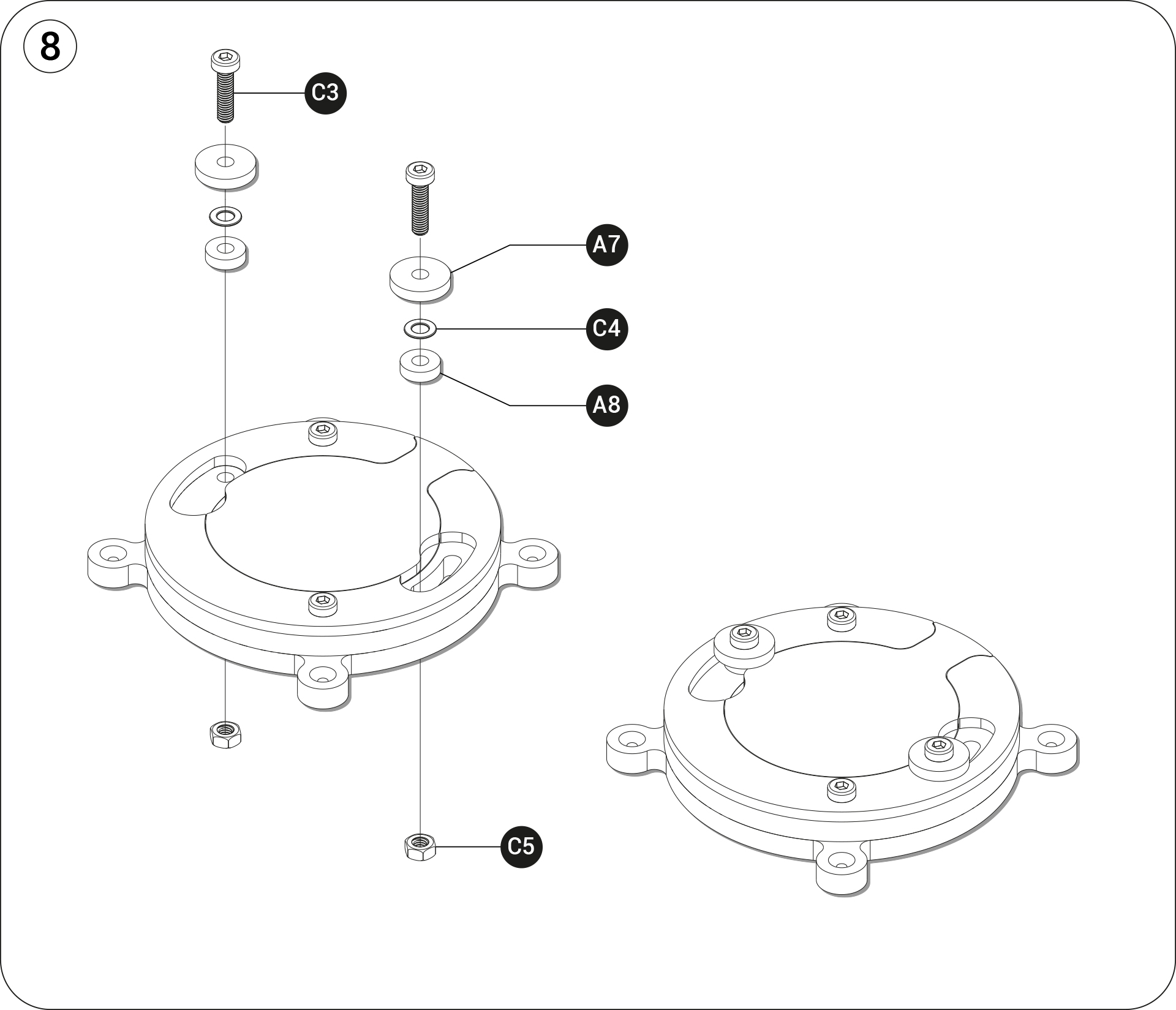 8

C3

A7

C4

A8

C5