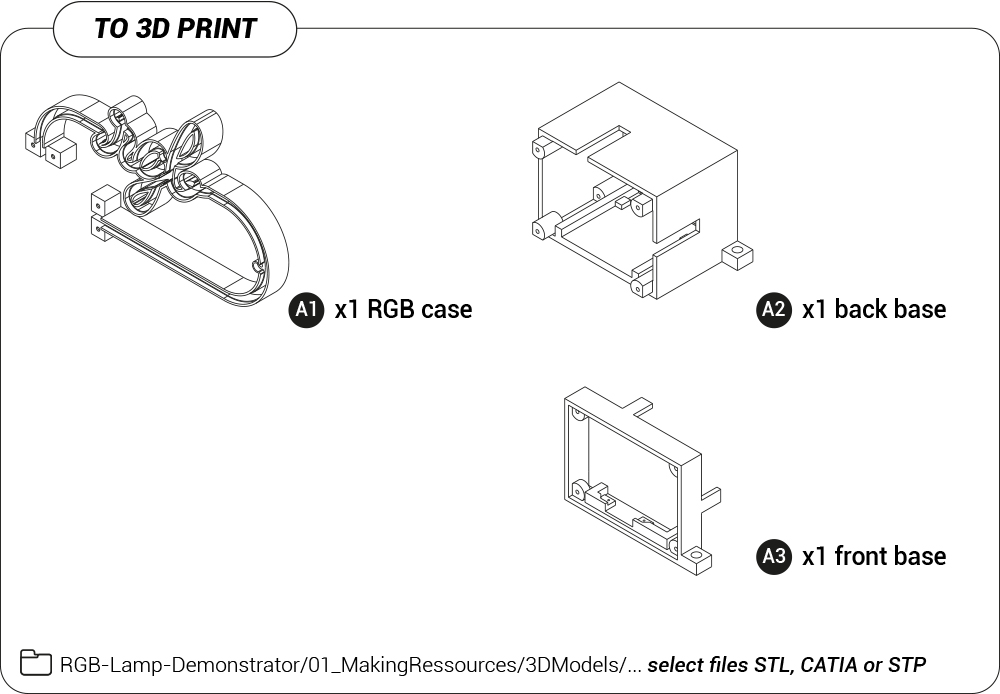 TO 3D PRINT

A1 x1 RGB case

A2 x1 back base

A3 x1 front base

RGB-Lamp-Demonstrator/01_MakingRessources/3DModels/... select files STL, CATIA or STP