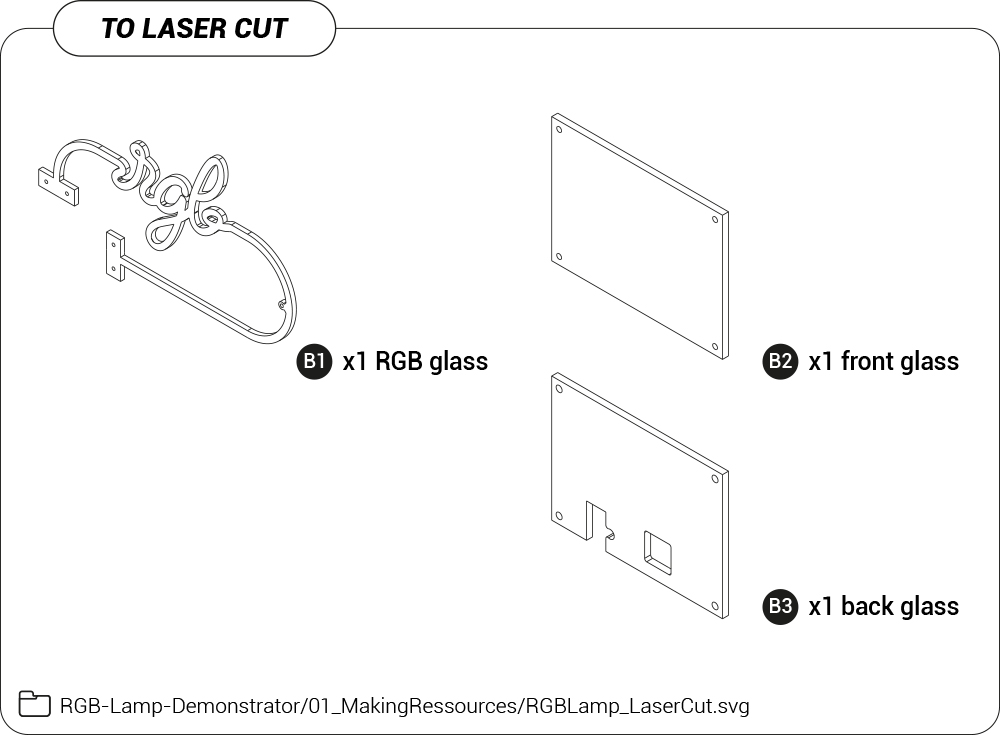 TO LASER CUT

B1 x1 RGB glass

B2 x1 front glass

B3 x1 back glass

RGB-Lamp-Demonstrator/01_MakingRessources/RGBLamp_LaserCut.svg