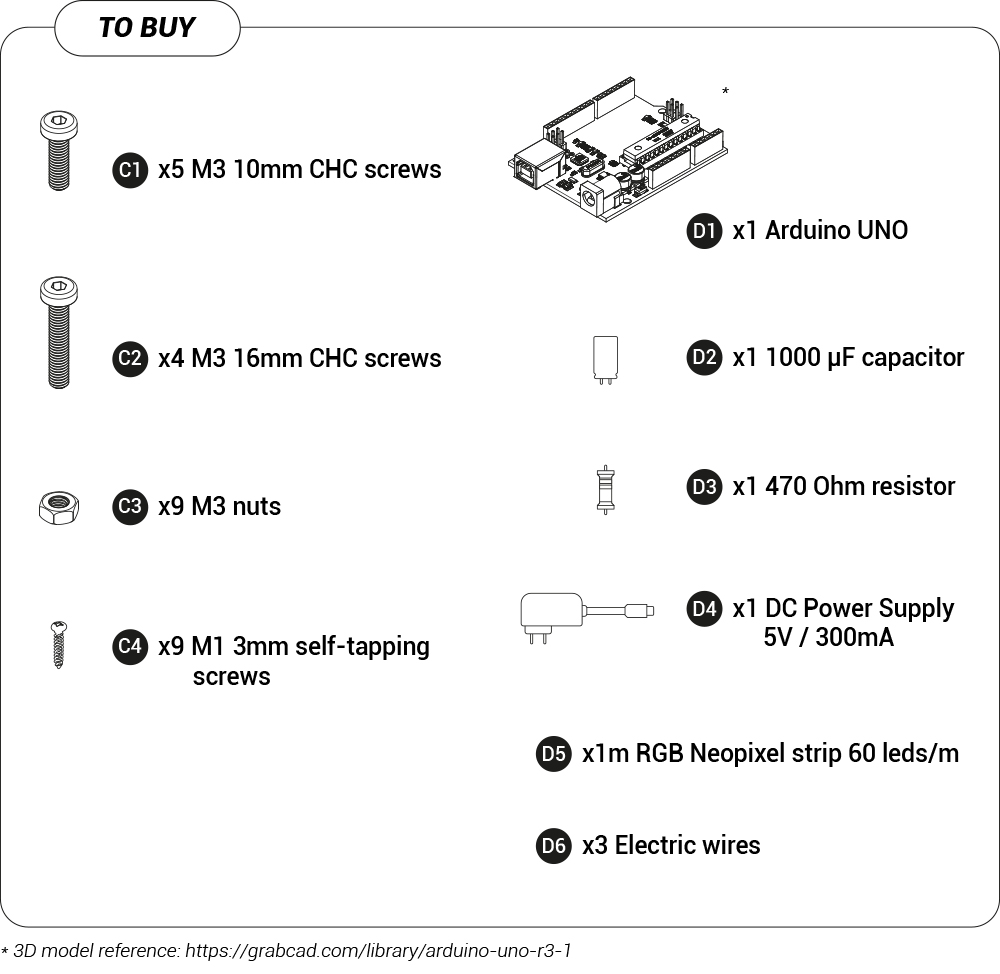 TO BUY

C1 x5 M3 10mm CHC screws

C2 x4 M3 16mm CHC screws

C3 x9 M3 nuts

C4 x9 M1 3mm self-tapping screws

*

D1 x1 Arduino UNO

D2 x1 1000 µF capacitor

D3 x1 470 Ohm resistor

D4 x1 DC Power Supply 5V / 300mA

D5 x1m RGB Neopixel strip 60 leds/m

D6 x3 Electric wires

* 3D model reference: https://grabcad.com/library/arduino-uno-r3-1