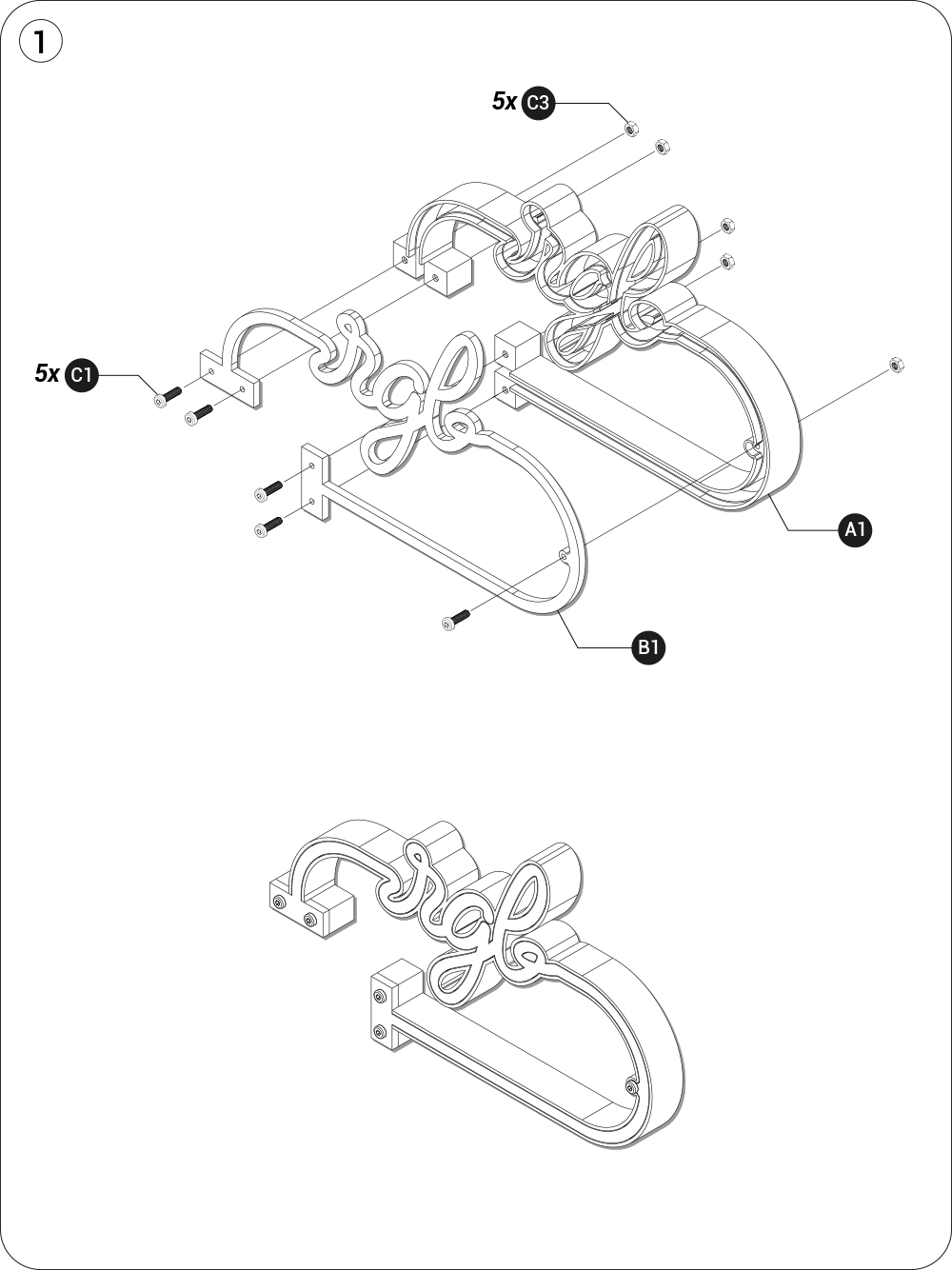 1

5x C3

5x C1

A1

B1