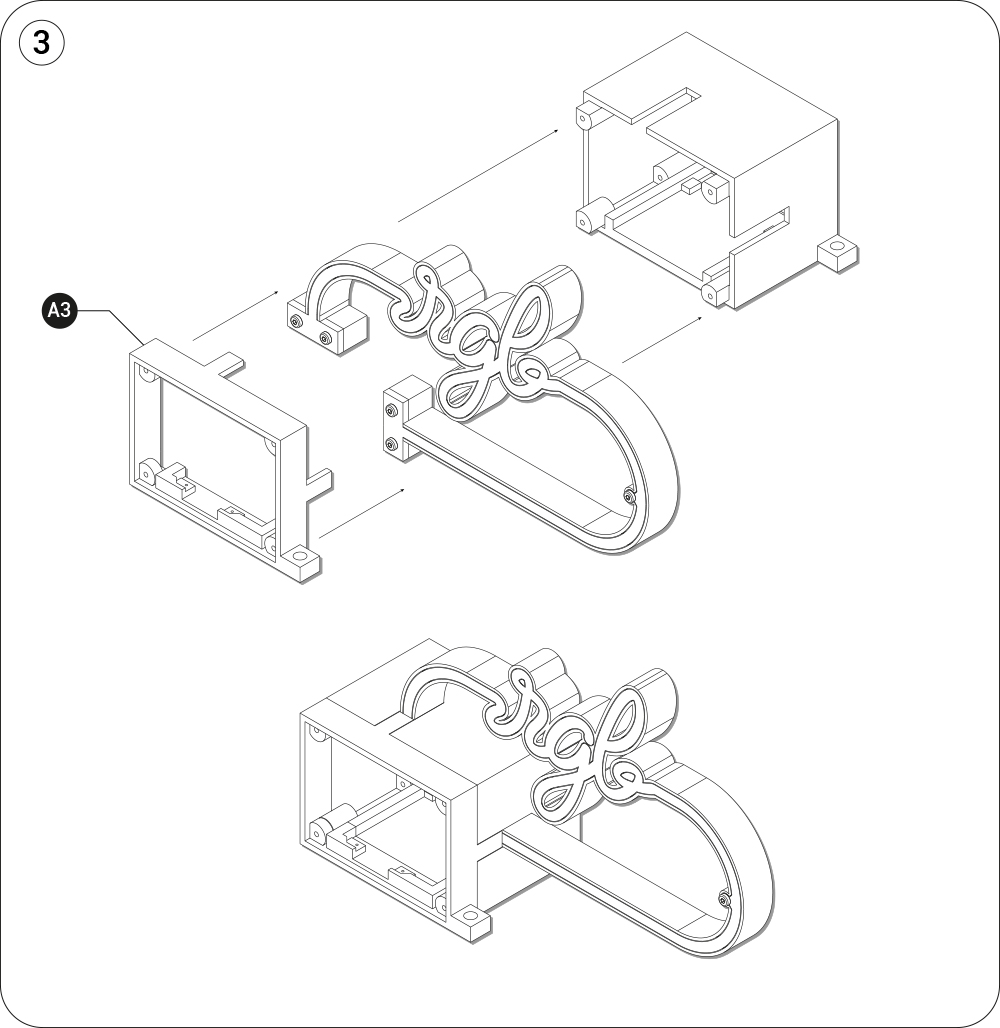 3

A3

sgl

sgl