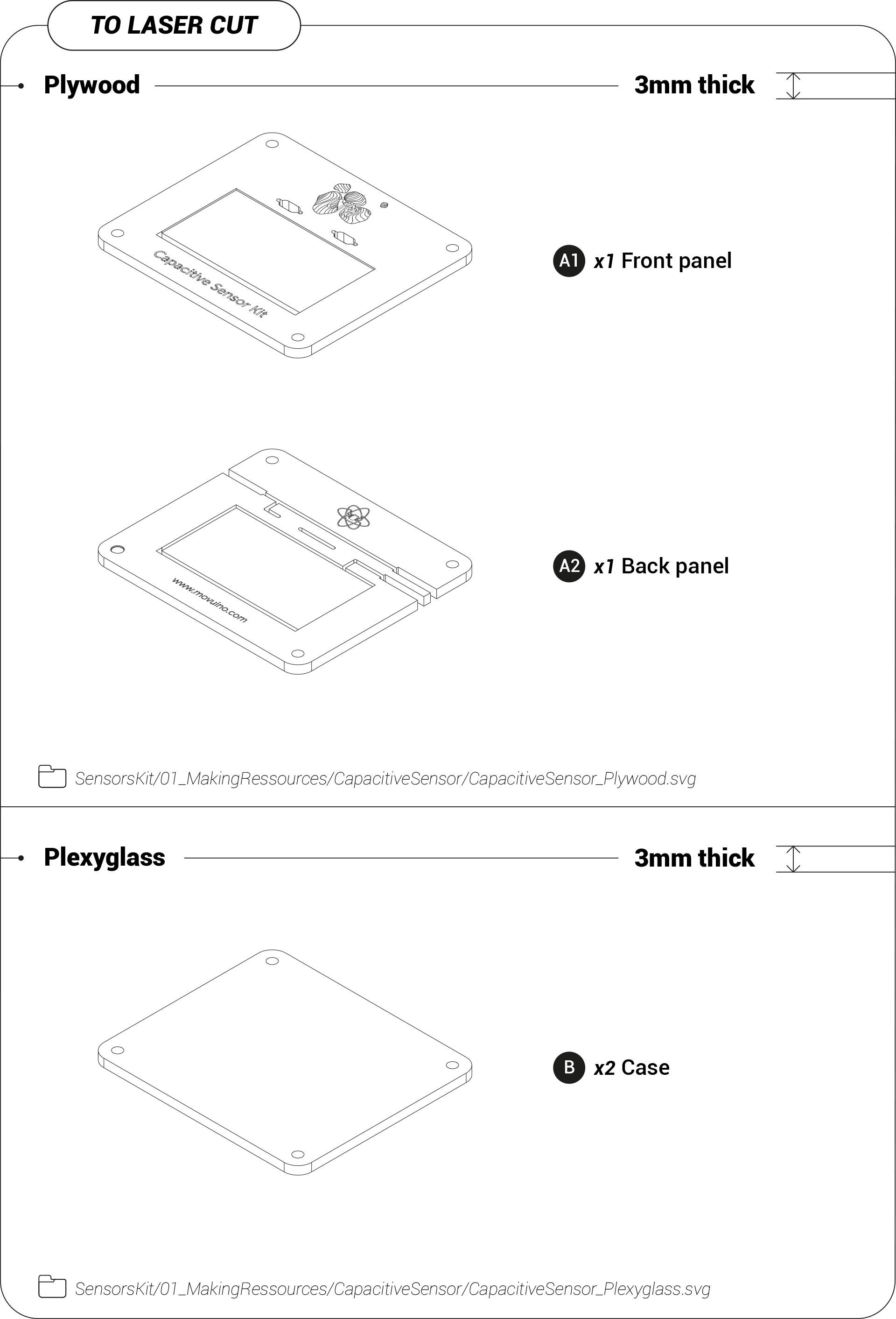 TO LASER CUT

Plywood

3mm thick

Capacitive Sensor Kit

A1 x1 Front panel

www.movuino.com

A2 x1 Back panel

SensorsKit/01_MakingRessources/CapacitiveSensor/CapacitiveSensor_Plywood.svg

Plexyglass

3mm thick

B x2 Case

SensorsKit/01_MakingRessources/CapacitiveSensor/CapacitiveSensor_Plexyglass.svg