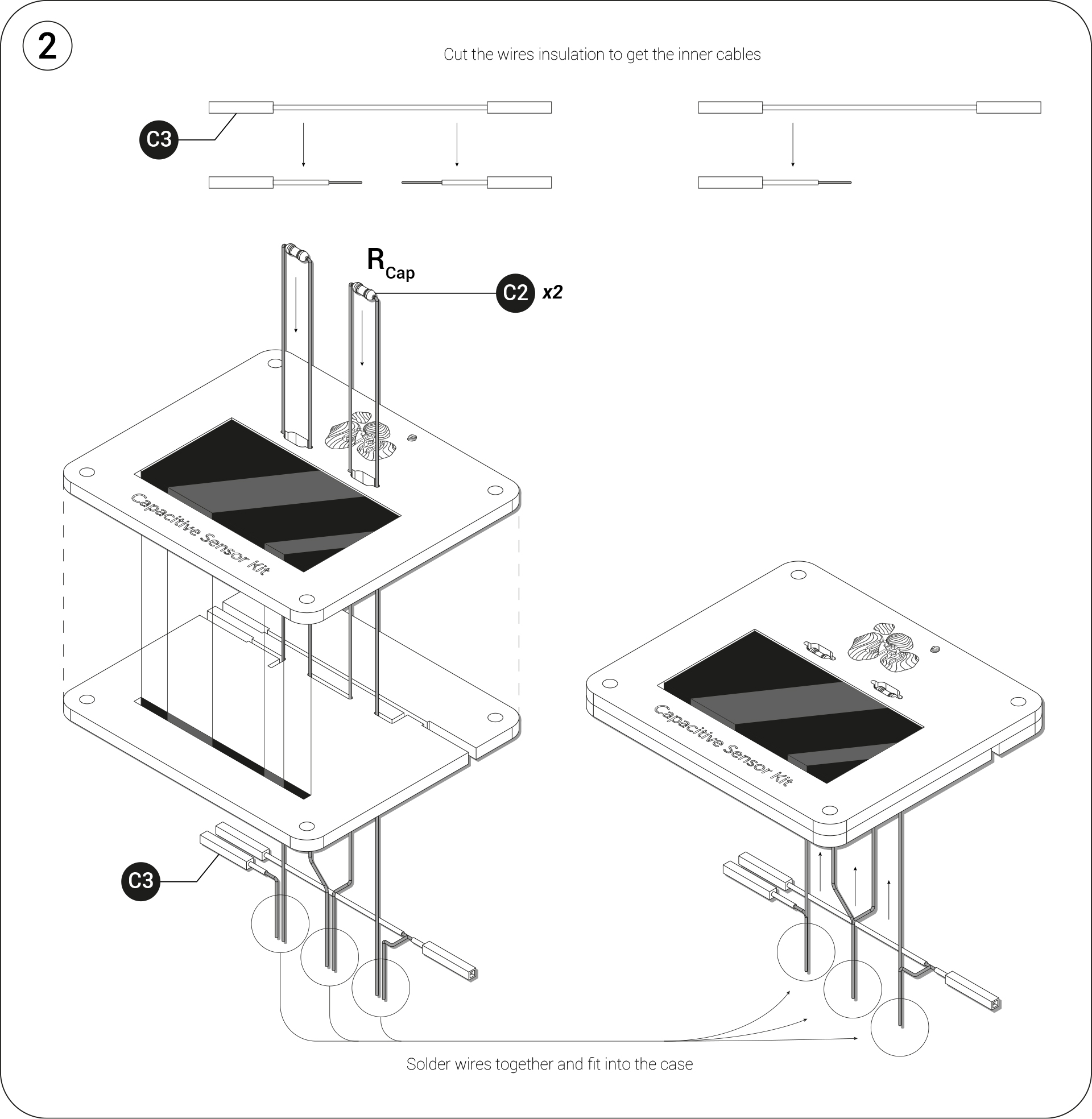 2

Cut the wires insulation to get the inner cables

C3

$R_{Cap}$

C2 x2

Capacitive Sensor Kit

Capacitive Sensor Kit

C3

Solder wires together and fit into the case