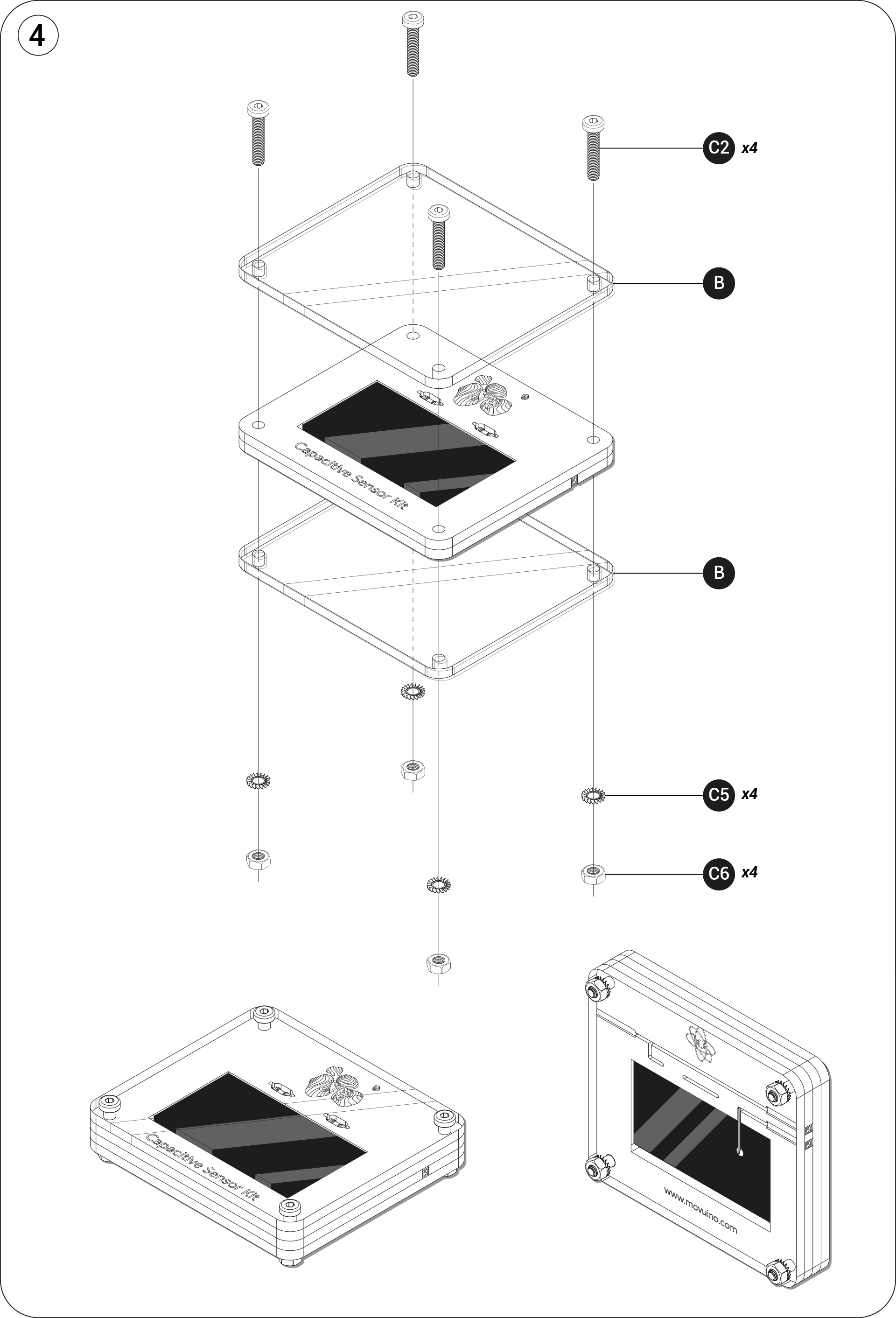 4

C2 x4

B

Capacitive Sensor Kit

B

C5 x4

C6 x4

Capacitive Sensor Kit

www.movuino.com