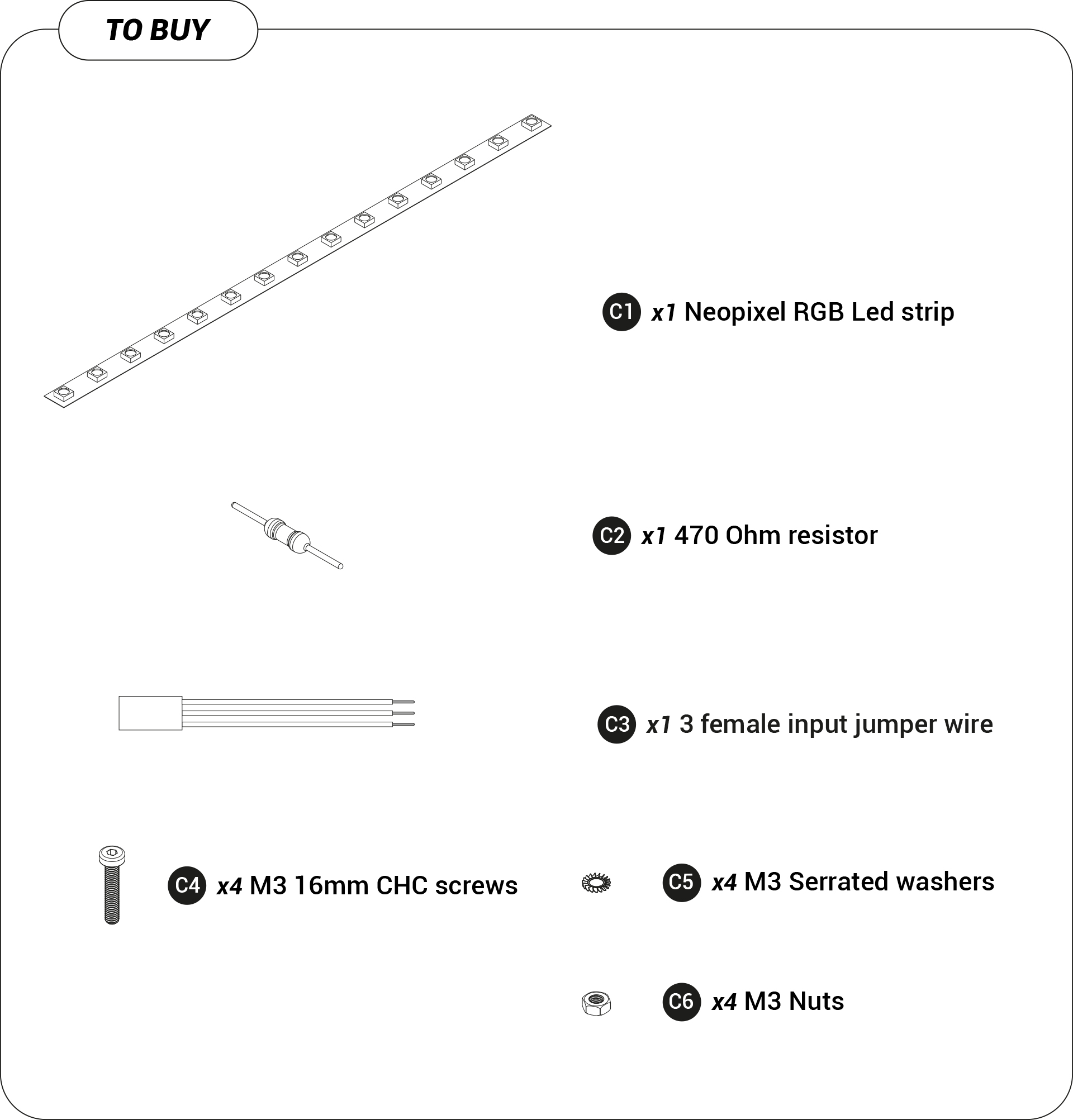 TO BUY

C1 x1 Neopixel RGB Led strip

C2 x1 470 Ohm resistor

C3 x1 3 female input jumper wire

C4 x4 M3 16mm CHC screws

C5 x4 M3 Serrated washers

C6 x4 M3 Nuts