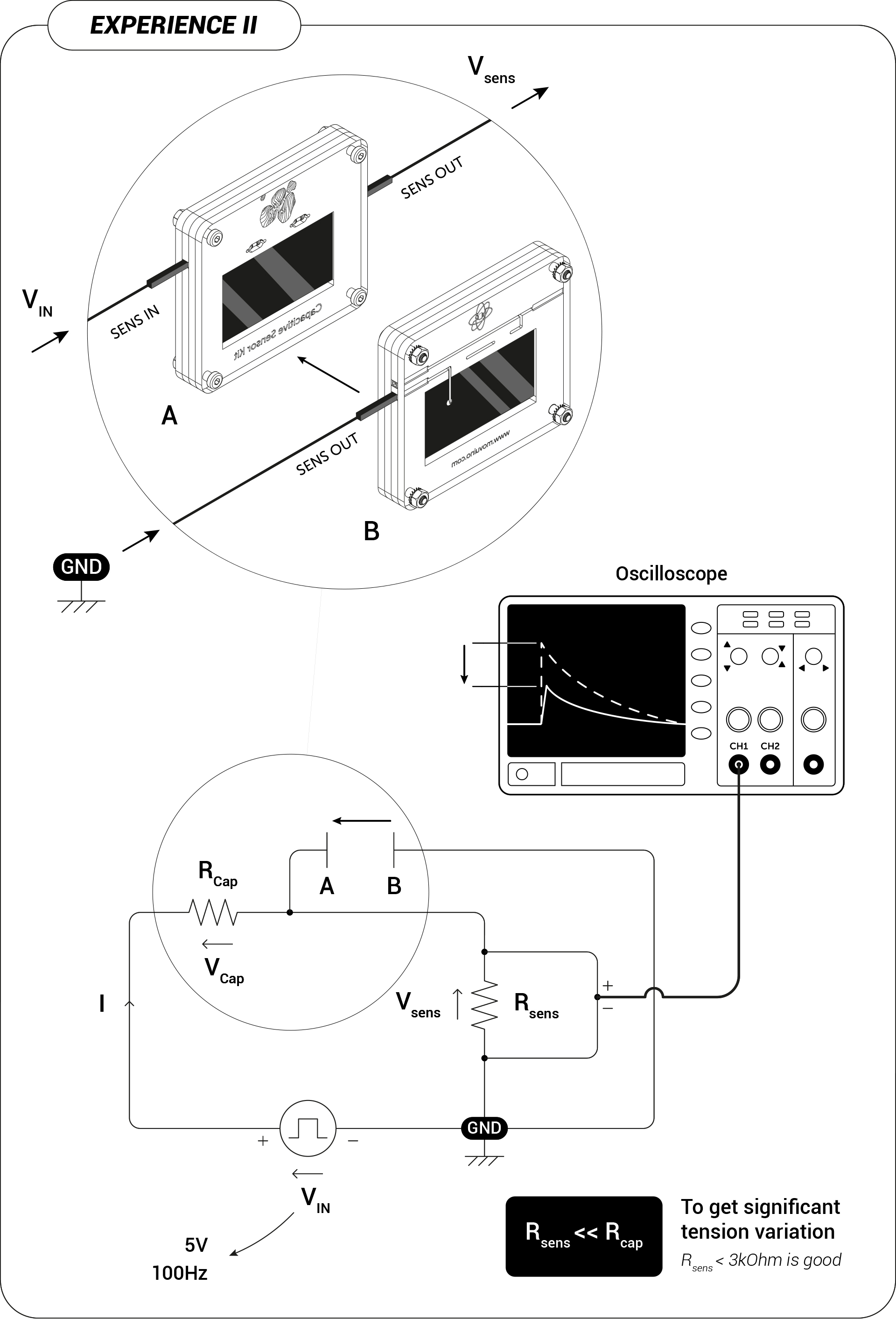 EXPERIENCE II

$V_{sens}$

SENS OUT

$V_{IN}$

SENS IN

Capacitive Sensor Kit

A

SENS OUT

www.movuino.com

B

GND

Oscilloscope

CH1 CH2

$R_{Cap}$

A B

$V_{Cap}$

I

$V_{sens}$

$R_{sens}$

+
−

+ −

GND

$V_{IN}$

5V
100Hz

$R_{sens} << R_{cap}$

To get significant tension variation

$R_{sens}$ < 3kOhm is good