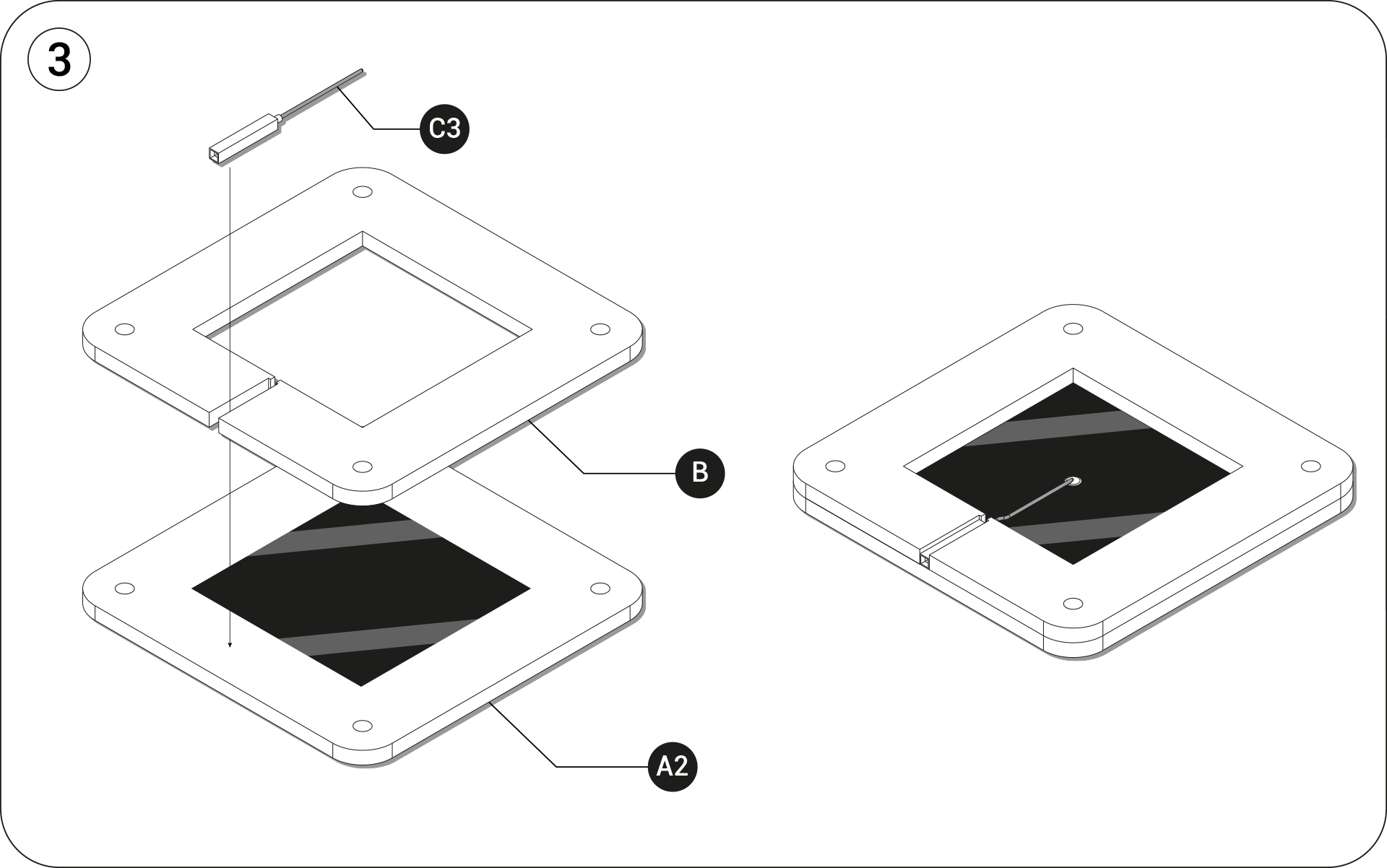 3

C3

B

A2