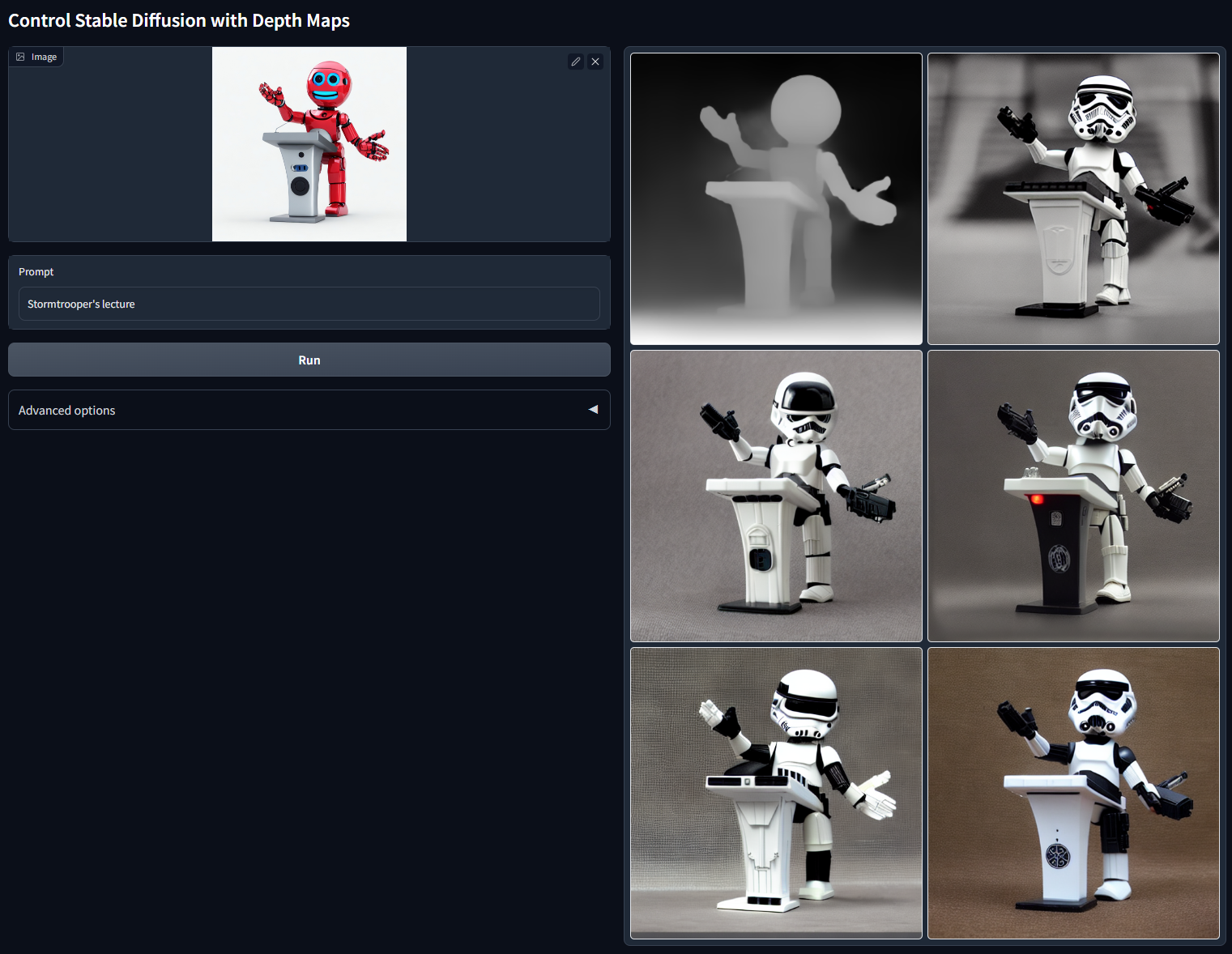 Control Stable Diffusion with Depth Maps

Image

Prompt

Stormtrooper's lecture

Run

Advanced options