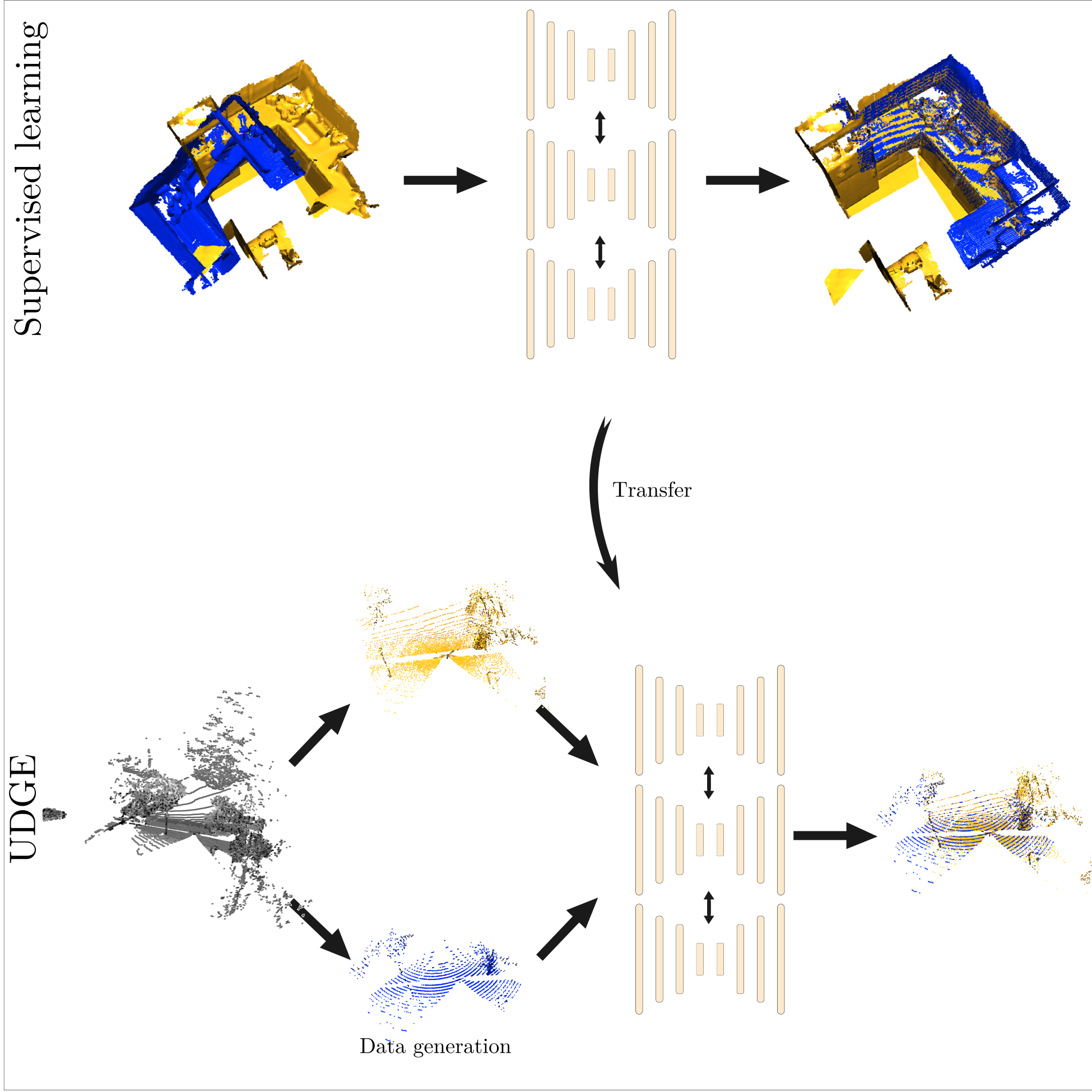 Supervised learning

Transfer

UDGE

Data generation