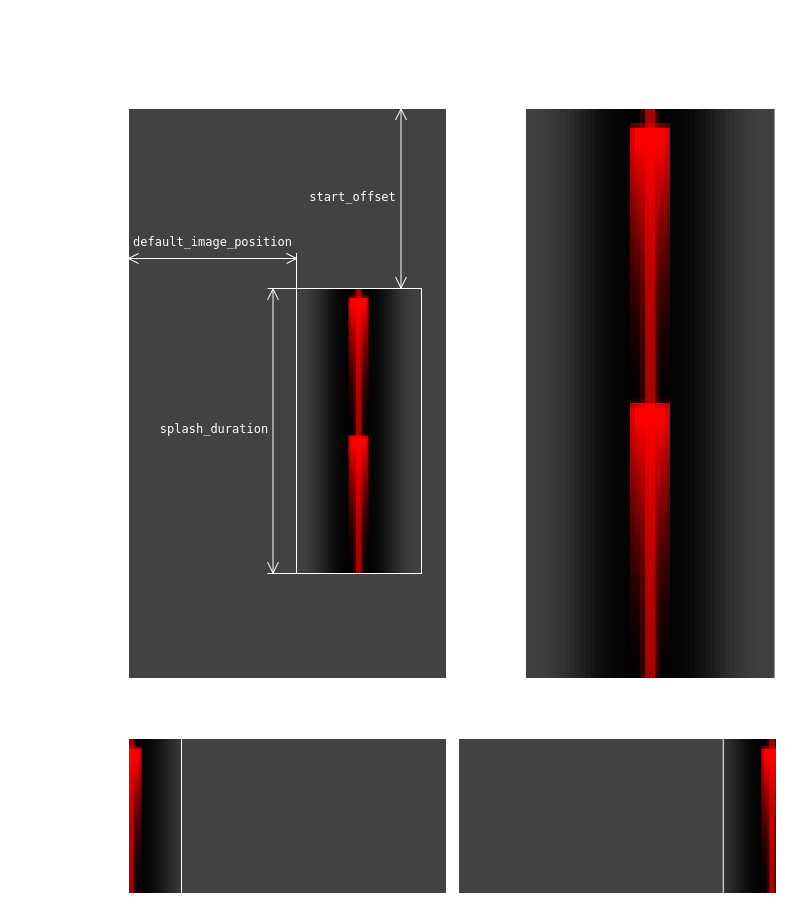 start_offset

default_image_position

splash_duration