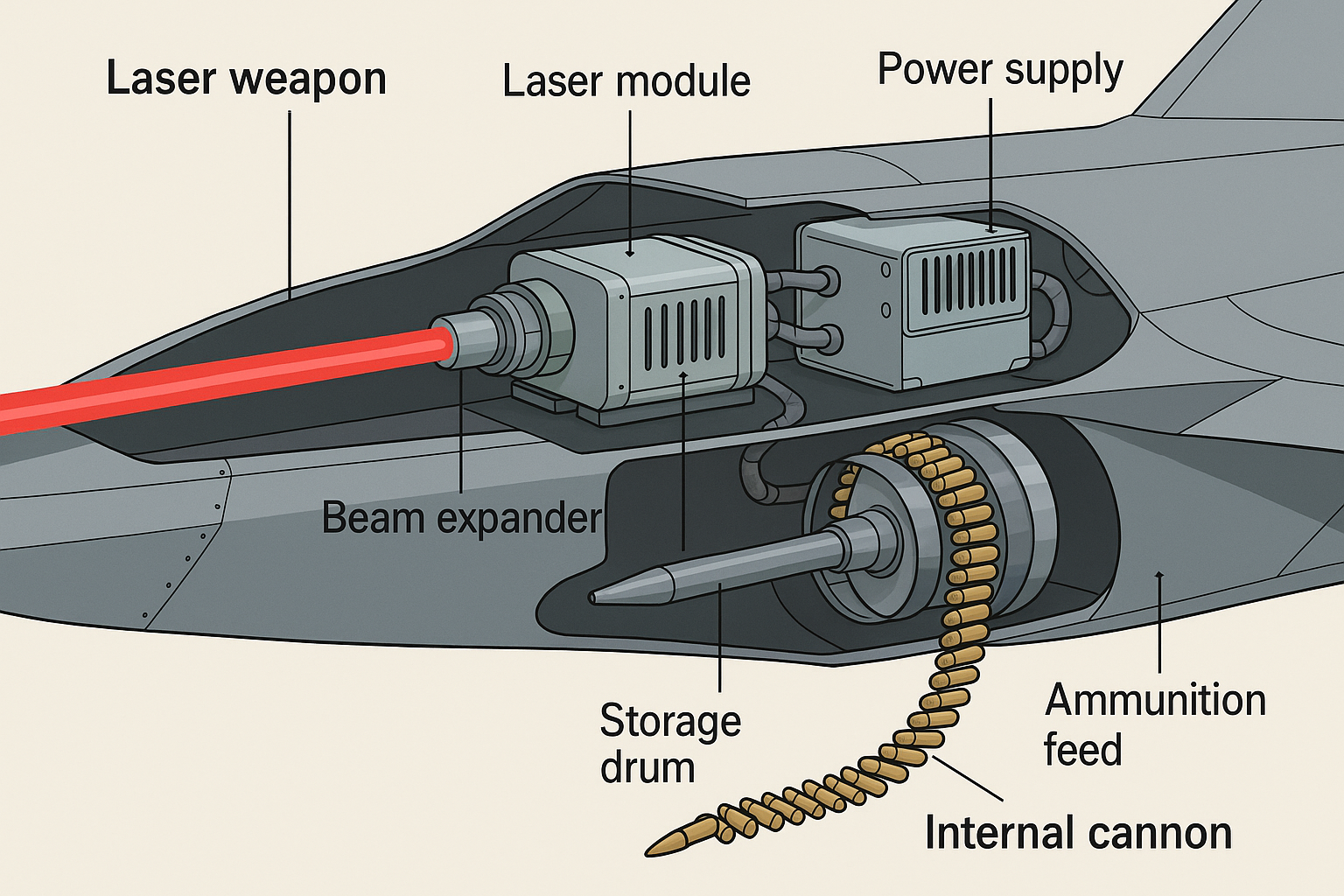 Laser weapon

Laser module

Power supply

Beam expander

Storage drum

Ammunition feed

Internal cannon