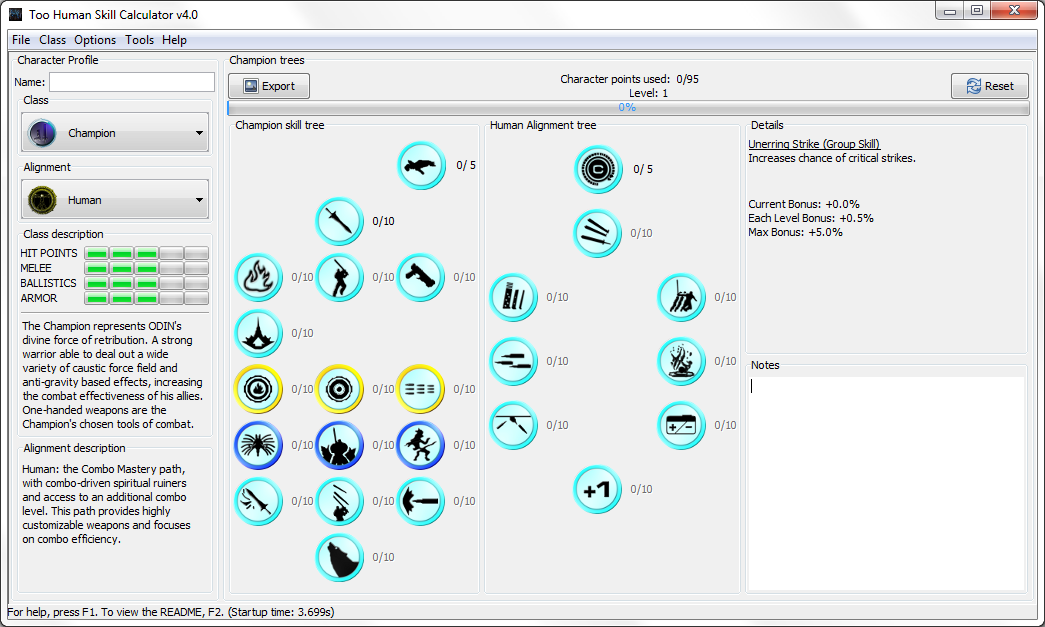 Too Human Skill Calculator v4.0

File Class Options Tools Help

Character Profile

Name:

Class

Champion

Alignment

Human

Class description

HIT POINTS
MELEE
BALLISTICS
ARMOR

The Champion represents ODIN's divine force of retribution. A strong warrior able to deal out a wide variety of caustic force field and anti-gravity based effects, increasing the combat effectiveness of his allies. One-handed weapons are the Champion's chosen tools of combat.

Alignment description

Human: the Combo Mastery path, with combo-driven spiritual ruiners and access to an additional combo level. This path provides highly customizable weapons and focuses on combo efficiency.

Champion trees

Export

Character points used: 0/95
Level: 1

Reset

0%

Champion skill tree

0/ 5

0/10

0/10 0/10 0/10

0/10

0/10 0/10 0/10

0/10 0/10 0/10

0/10 0/10 0/10

0/10

Human Alignment tree

0/ 5

0/10

0/10 0/10

0/10 0/10

0/10 0/10

+1 0/10

Details

Unerring Strike (Group Skill)
Increases chance of critical strikes.

Current Bonus: +0.0%
Each Level Bonus: +0.5%
Max Bonus: +5.0%

Notes

For help, press F1. To view the README, F2. (Startup time: 3.699s)