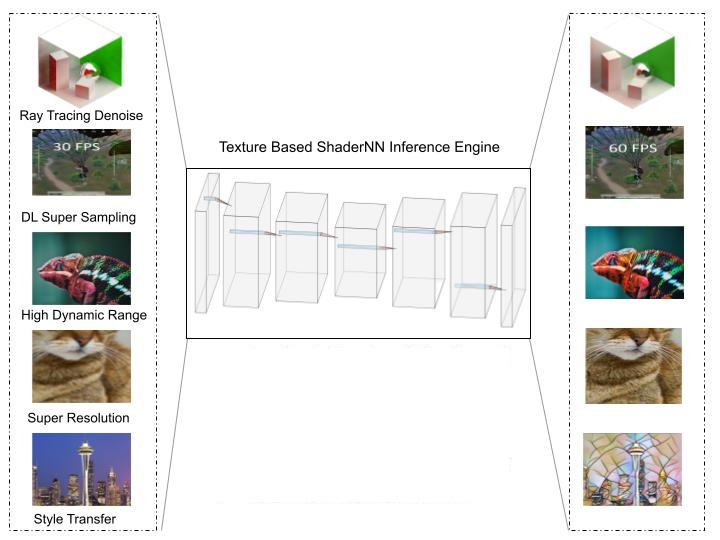 Ray Tracing Denoise

30 FPS

DL Super Sampling

High Dynamic Range

Super Resolution

Style Transfer

Texture Based ShaderNN Inference Engine

60 FPS