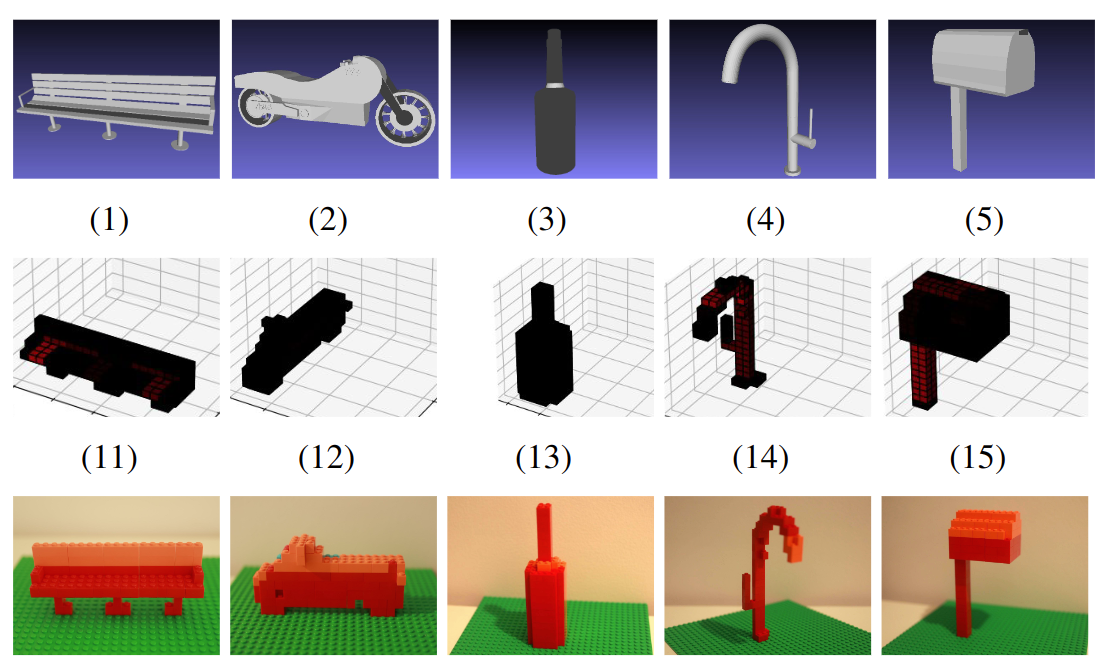 (1) (2) (3) (4) (5)

(11) (12) (13) (14) (15)