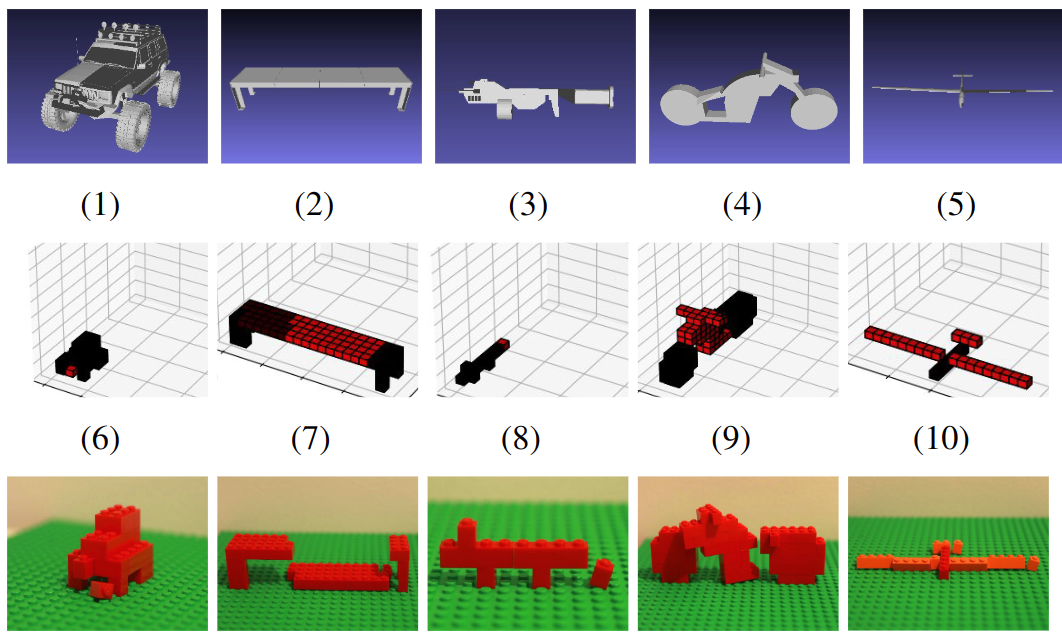 (1) (2) (3) (4) (5)

(6) (7) (8) (9) (10)