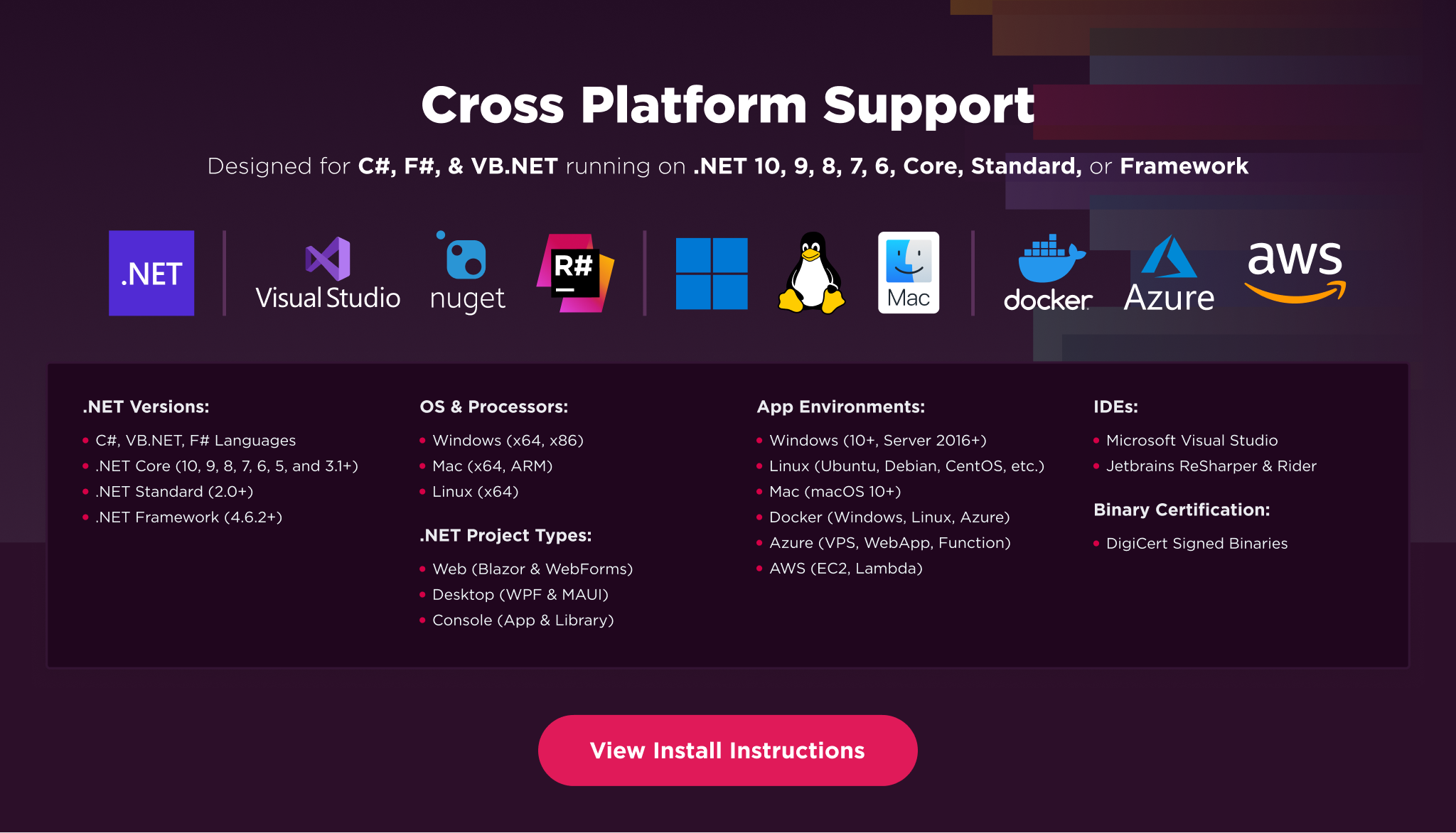 Cross Platform Support

Designed for C#, F#, & VB.NET running on .NET 10, 9, 8, 7, 6, Core, Standard, or Framework

.NET

Visual Studio

nuget

R#

Mac

docker

Azure

aws

.NET Versions:

• C#, VB.NET, F# Languages
• .NET Core (10, 9, 8, 7, 6, 5, and 3.1+)
• .NET Standard (2.0+)
• .NET Framework (4.6.2+)

OS & Processors:

• Windows (x64, x86)
• Mac (x64, ARM)
• Linux (x64)

.NET Project Types:

• Web (Blazor & WebForms)
• Desktop (WPF & MAUI)
• Console (App & Library)

App Environments:

• Windows (10+, Server 2016+)
• Linux (Ubuntu, Debian, CentOS, etc.)
• Mac (macOS 10+)
• Docker (Windows, Linux, Azure)
• Azure (VPS, WebApp, Function)
• AWS (EC2, Lambda)

IDEs:

• Microsoft Visual Studio
• Jetbrains ReSharper & Rider

Binary Certification:

• DigiCert Signed Binaries

View Install Instructions