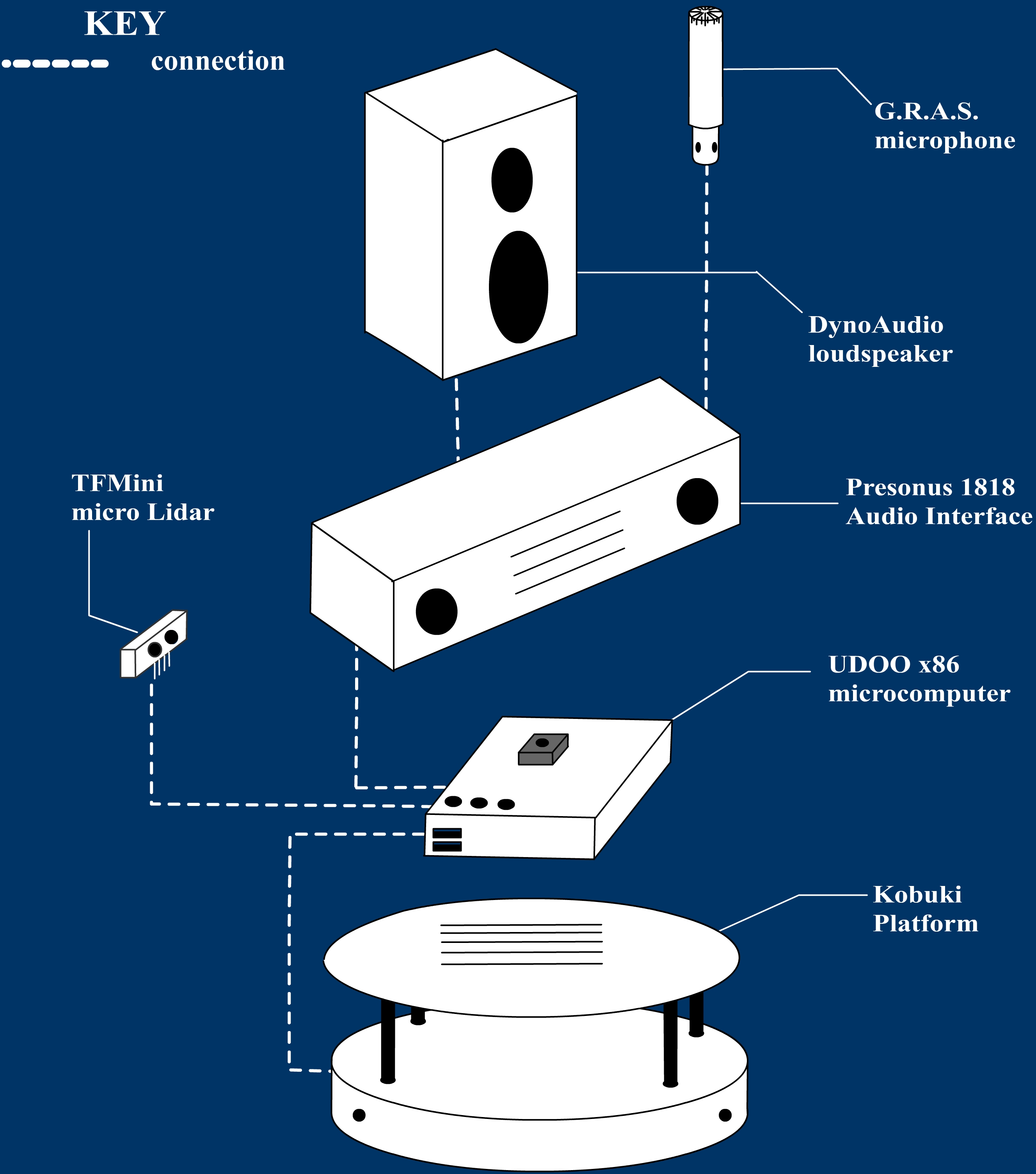 KEY

connection

G.R.A.S. microphone

DynoAudio loudspeaker

TFMini micro Lidar

Presonus 1818 Audio Interface

UDOO x86 microcomputer

Kobuki Platform