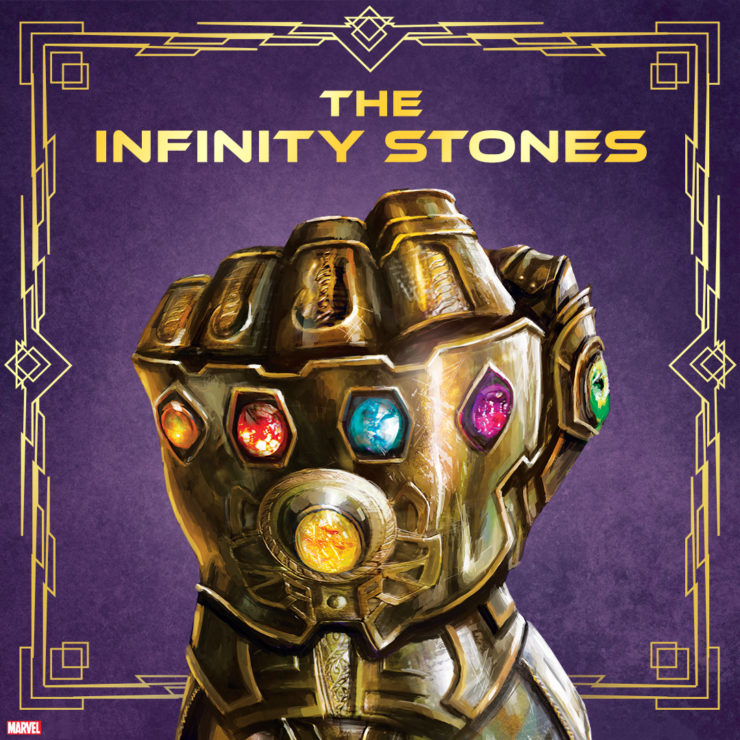 THE
INFINITY STONES

MARVEL