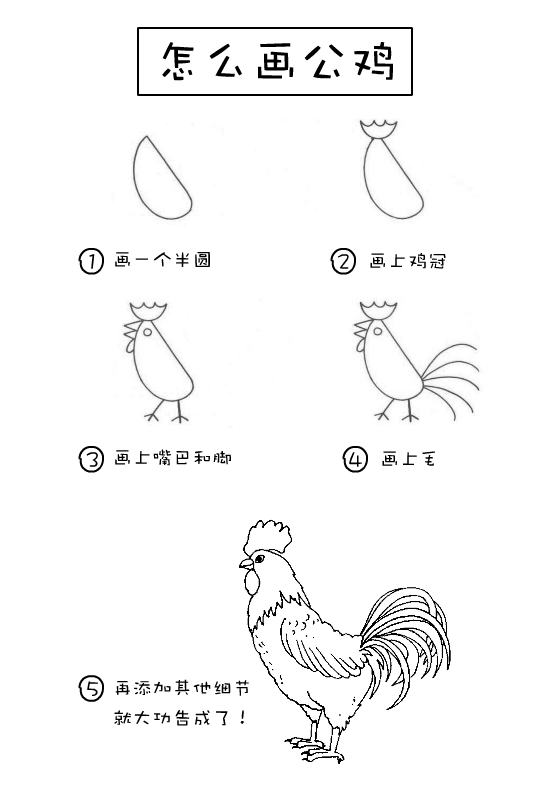 怎么画公鸡

① 画一个半圆

② 画上鸡冠

③ 画上嘴巴和脚

④ 画上毛

⑤ 再添加其他细节
就大功告成了！