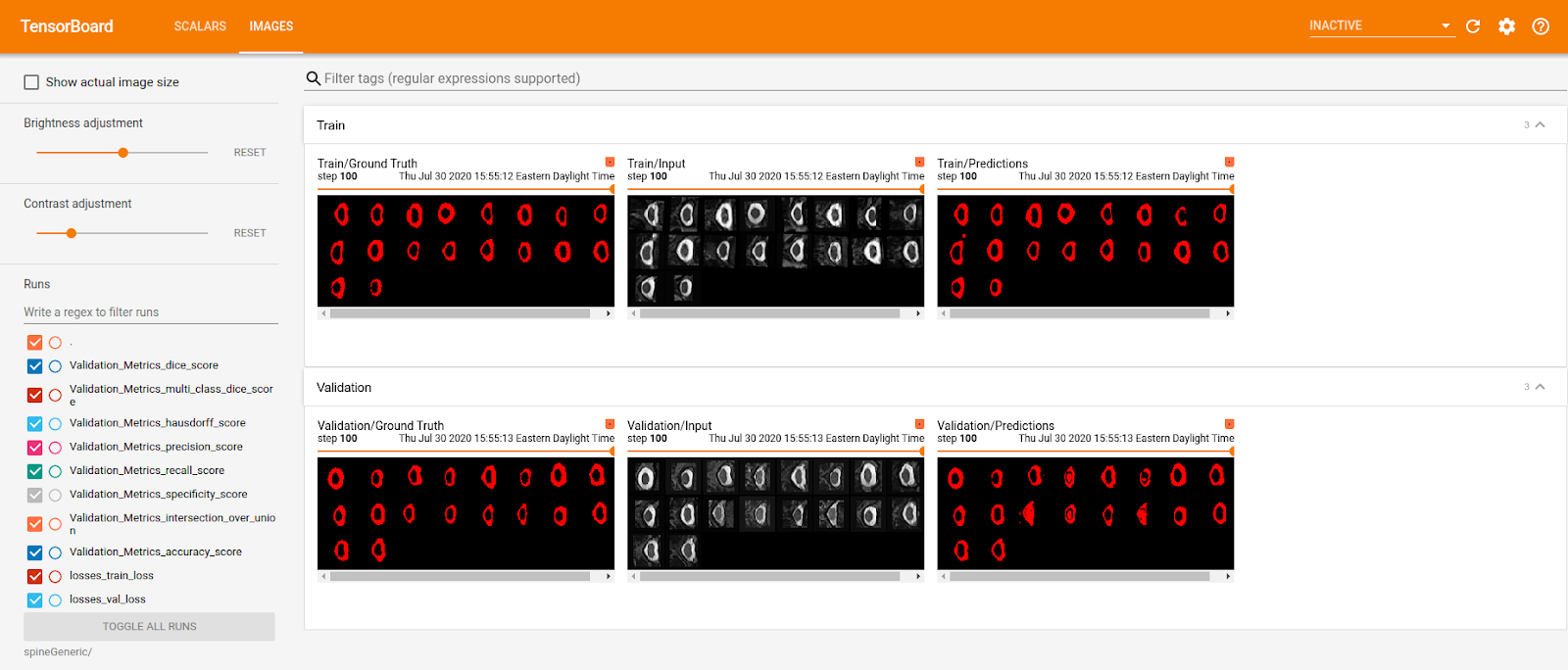 TensorBoard SCALARS IMAGES INACTIVE

Show actual image size

Brightness adjustment
RESET

Contrast adjustment
RESET

Runs
Write a regex to filter runs
.
Validation_Metrics_dice_score
Validation_Metrics_multi_class_dice_score
Validation_Metrics_hausdorff_score
Validation_Metrics_precision_score
Validation_Metrics_recall_score
Validation_Metrics_specificity_score
Validation_Metrics_intersection_over_union
Validation_Metrics_accuracy_score
losses_train_loss
losses_val_loss
TOGGLE ALL RUNS
spineGeneric/

Filter tags (regular expressions supported)

Train 3

Train/Ground Truth
step 100 Thu Jul 30 2020 15:55:12 Eastern Daylight Time

Train/Input
step 100 Thu Jul 30 2020 15:55:12 Eastern Daylight Time

Train/Predictions
step 100 Thu Jul 30 2020 15:55:12 Eastern Daylight Time

Validation 3

Validation/Ground Truth
step 100 Thu Jul 30 2020 15:55:13 Eastern Daylight Time

Validation/Input
step 100 Thu Jul 30 2020 15:55:13 Eastern Daylight Time

Validation/Predictions
step 100 Thu Jul 30 2020 15:55:13 Eastern Daylight Time