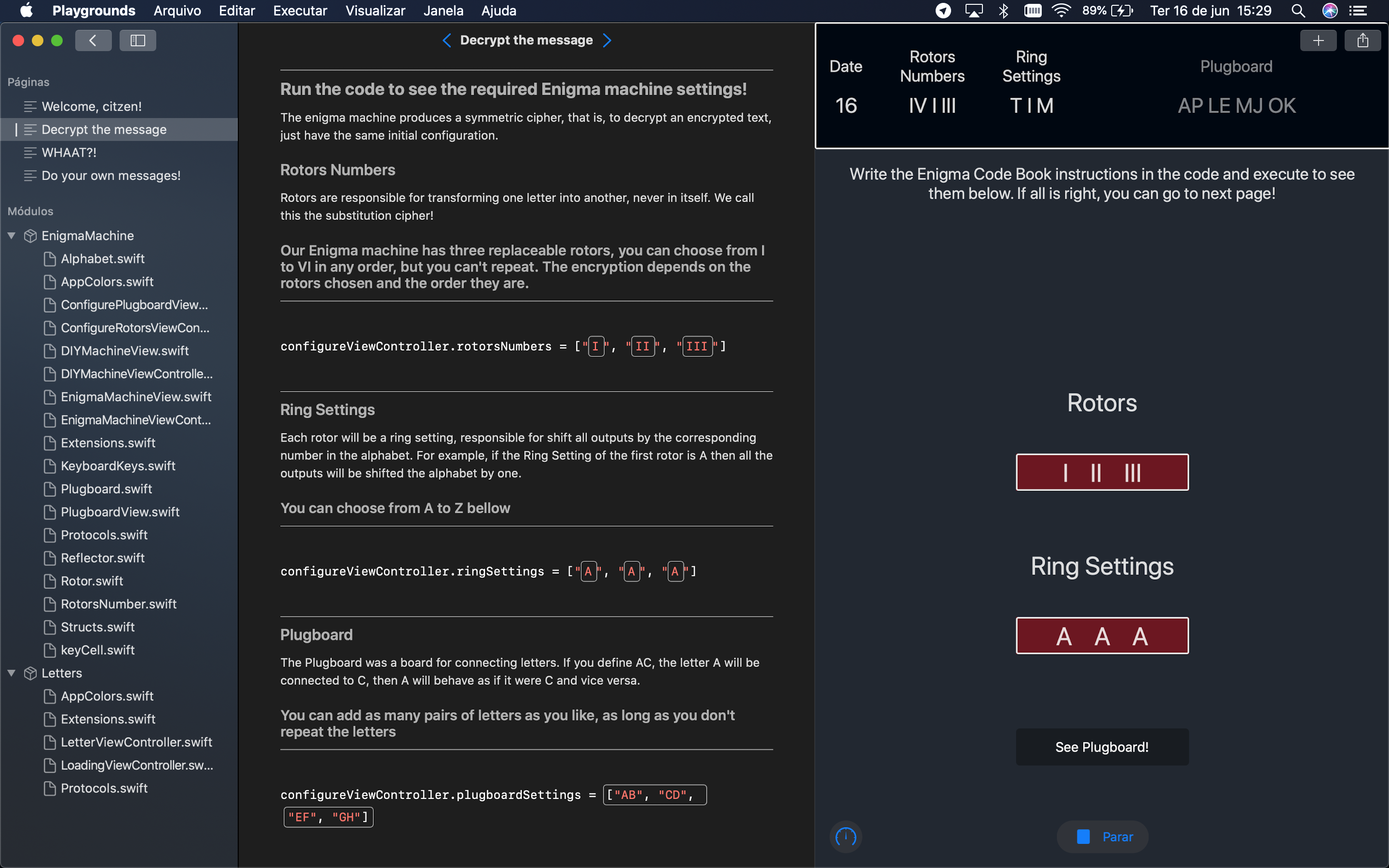 Playgrounds Arquivo Editar Executar Visualizar Janela Ajuda 89% Ter 16 de jun 15:29

Páginas
Welcome, citzen!
Decrypt the message
WHAAT?!
Do your own messages!

Módulos
EnigmaMachine
Alphabet.swift
AppColors.swift
ConfigurePlugboardView...
ConfigureRotorsViewCon...
DIYMachineView.swift
DIYMachineViewControlle...
EnigmaMachineView.swift
EnigmaMachineViewCont...
Extensions.swift
KeyboardKeys.swift
Plugboard.swift
PlugboardView.swift
Protocols.swift
Reflector.swift
Rotor.swift
RotorsNumber.swift
Structs.swift
keyCell.swift
Letters
AppColors.swift
Extensions.swift
LetterViewController.swift
LoadingViewController.sw...
Protocols.swift

Decrypt the message

Run the code to see the required Enigma machine settings!

The enigma machine produces a symmetric cipher, that is, to decrypt an encrypted text, just have the same initial configuration.

Rotors Numbers

Rotors are responsible for transforming one letter into another, never in itself. We call this the substitution cipher!

Our Enigma machine has three replaceable rotors, you can choose from I to VI in any order, but you can't repeat. The encryption depends on the rotors chosen and the order they are.

configureViewController.rotorsNumbers = ["I", "II", "III"]

Ring Settings

Each rotor will be a ring setting, responsible for shift all outputs by the corresponding number in the alphabet. For example, if the Ring Setting of the first rotor is A then all the outputs will be shifted the alphabet by one.

You can choose from A to Z bellow

configureViewController.ringSettings = ["A", "A", "A"]

Plugboard

The Plugboard was a board for connecting letters. If you define AC, the letter A will be connected to C, then A will behave as if it were C and vice versa.

You can add as many pairs of letters as you like, as long as you don't repeat the letters

configureViewController.plugboardSettings = ["AB", "CD", "EF", "GH"]

| Date | Rotors Numbers | Ring Settings | Plugboard |
|---|---|---|---|
| 16 | IV I III | T I M | AP LE MJ OK |

Write the Enigma Code Book instructions in the code and execute to see them below. If all is right, you can go to next page!

Rotors

I II III

Ring Settings

A A A

See Plugboard!

Parar