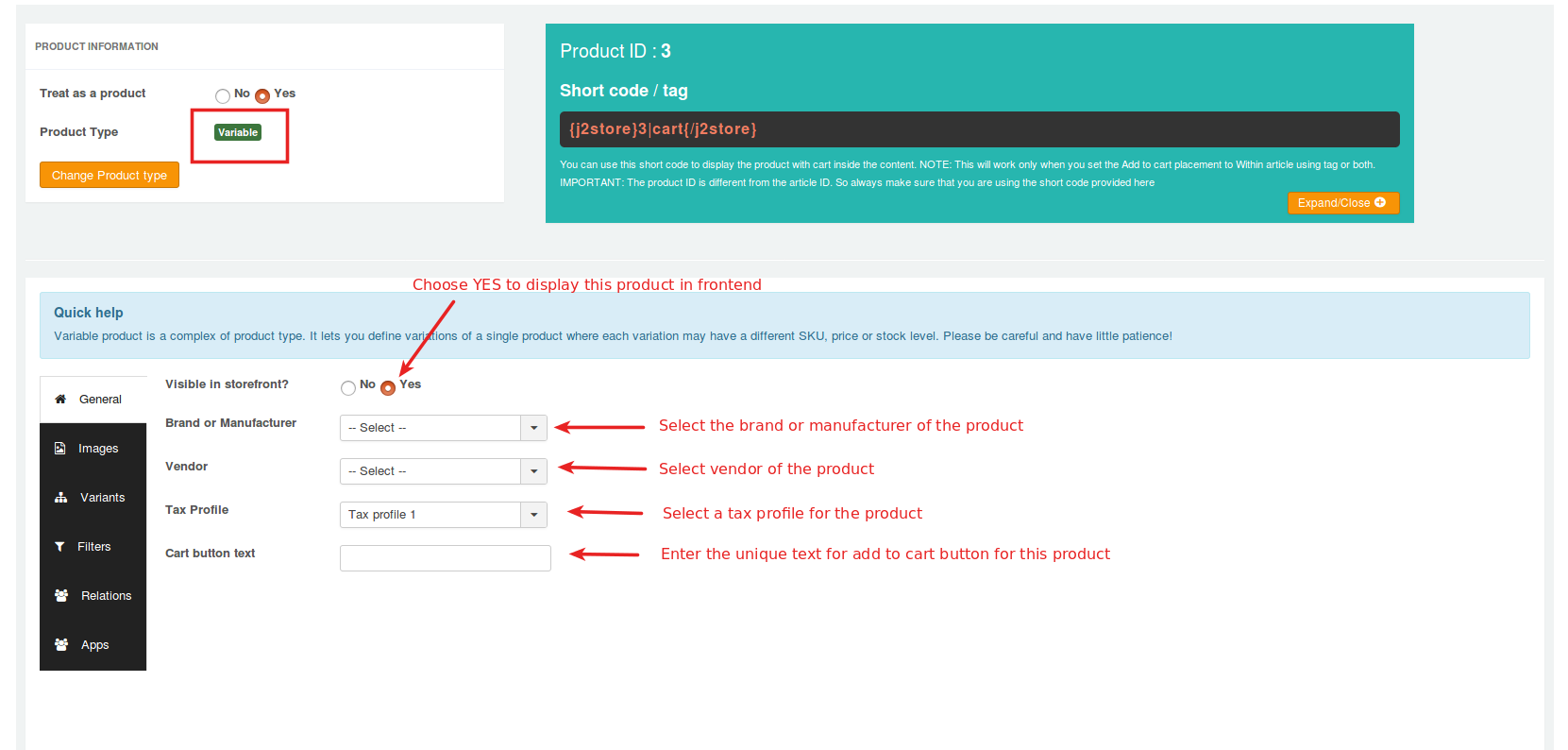 PRODUCT INFORMATION

Treat as a product No Yes

Product Type Variable

Change Product type

Product ID : 3

Short code / tag

{j2store}3|cart{/j2store}

You can use this short code to display the product with cart inside the content. NOTE: This will work only when you set the Add to cart placement to Within article using tag or both.
IMPORTANT: The product ID is different from the article ID. So always make sure that you are using the short code provided here

Expand/Close

Choose YES to display this product in frontend

Quick help

Variable product is a complex of product type. It lets you define variations of a single product where each variation may have a different SKU, price or stock level. Please be careful and have little patience!

General

Images

Variants

Filters

Relations

Apps

Visible in storefront? No Yes

Brand or Manufacturer -- Select -- Select the brand or manufacturer of the product

Vendor -- Select -- Select vendor of the product

Tax Profile Tax profile 1 Select a tax profile for the product

Cart button text Enter the unique text for add to cart button for this product