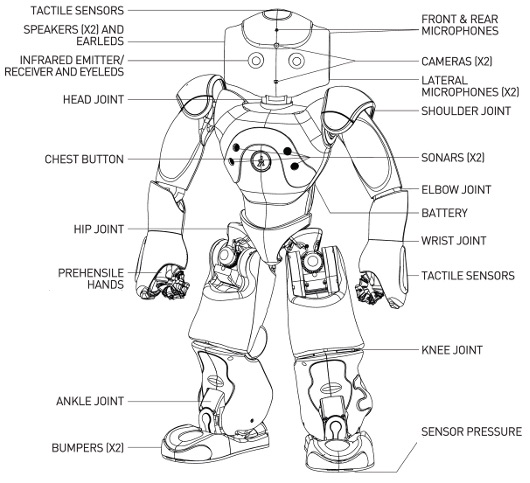 TACTILE SENSORS
SPEAKERS (X2) AND EARLEDS
INFRARED EMITTER/ RECEIVER AND EYELEDS
HEAD JOINT
CHEST BUTTON
HIP JOINT
PREHENSILE HANDS
ANKLE JOINT
BUMPERS (X2)
FRONT & REAR MICROPHONES
CAMERAS (X2)
LATERAL MICROPHONES (X2)
SHOULDER JOINT
SONARS (X2)
ELBOW JOINT
BATTERY
WRIST JOINT
TACTILE SENSORS
KNEE JOINT
SENSOR PRESSURE