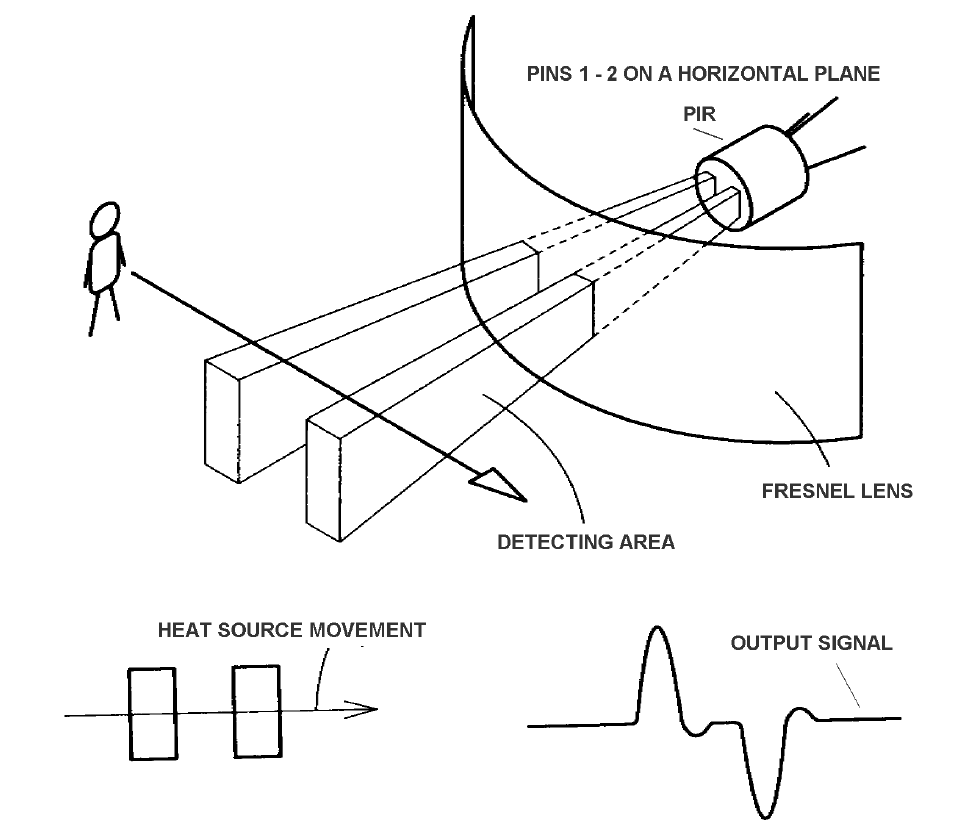 PINS 1 - 2 ON A HORIZONTAL PLANE

PIR

FRESNEL LENS

DETECTING AREA

HEAT SOURCE MOVEMENT

OUTPUT SIGNAL