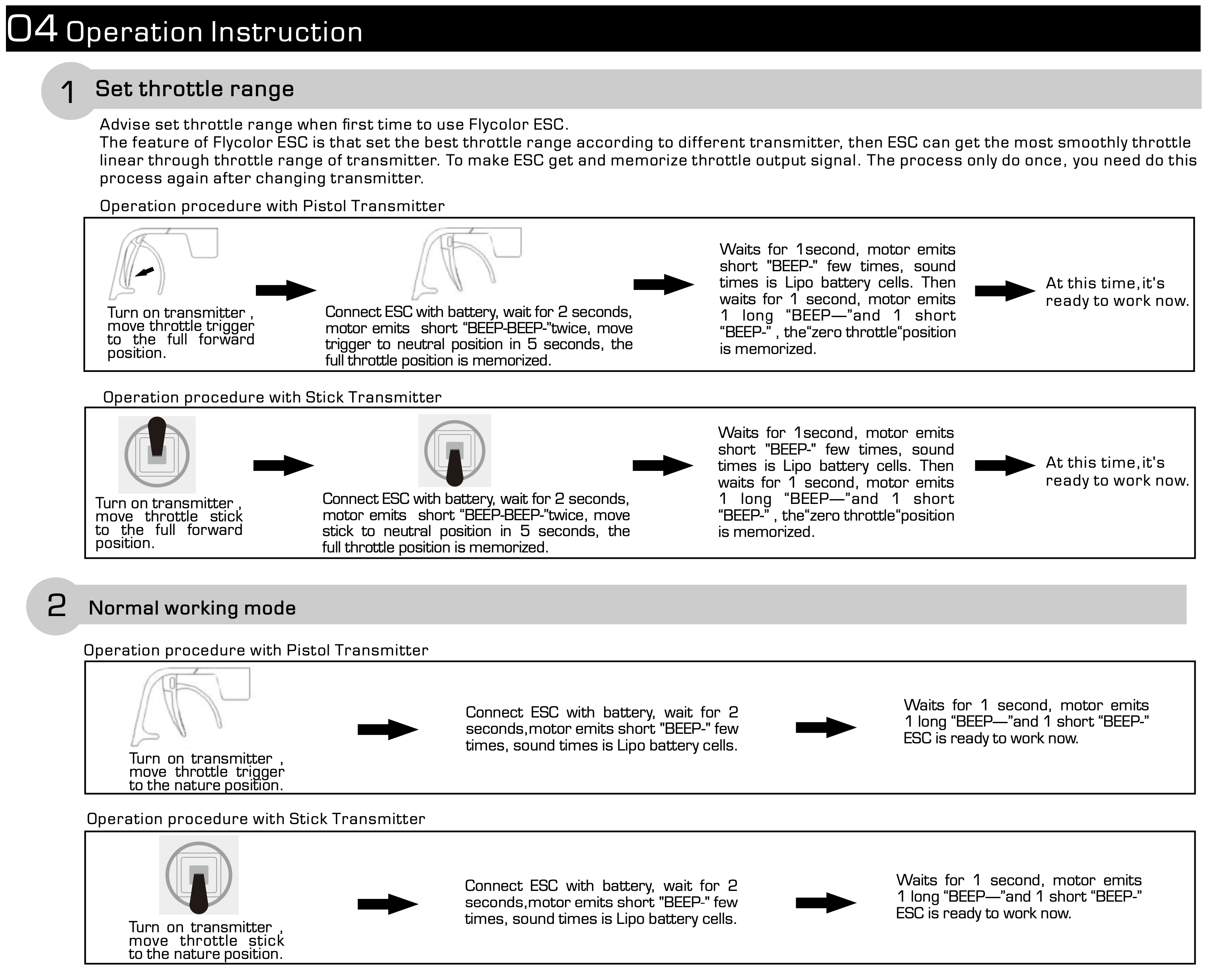 04 Operation Instruction

1 Set throttle range

Advise set throttle range when first time to use Flycolor ESC.
The feature of Flycolor ESC is that set the best throttle range according to different transmitter, then ESC can get the most smoothly throttle linear through throttle range of transmitter. To make ESC get and memorize throttle output signal. The process only do once, you need do this process again after changing transmitter.

Operation procedure with Pistol Transmitter

Turn on transmitter , move throttle trigger to the full forward position.

Connect ESC with battery, wait for 2 seconds, motor emits short “BEEP-BEEP-”twice, move trigger to neutral position in 5 seconds, the full throttle position is memorized.

Waits for 1second, motor emits short "BEEP-" few times, sound times is Lipo battery cells. Then waits for 1 second, motor emits 1 long “BEEP—”and 1 short “BEEP-” , the“zero throttle“position is memorized.

At this time,it's ready to work now.

Operation procedure with Stick Transmitter

Turn on transmitter , move throttle stick to the full forward position.

Connect ESC with battery, wait for 2 seconds, motor emits short “BEEP-BEEP-”twice, move stick to neutral position in 5 seconds, the full throttle position is memorized.

Waits for 1second, motor emits short "BEEP-" few times, sound times is Lipo battery cells. Then waits for 1 second, motor emits 1 long “BEEP—”and 1 short “BEEP-” , the“zero throttle“position is memorized.

At this time,it's ready to work now.

2 Normal working mode

Operation procedure with Pistol Transmitter

Turn on transmitter , move throttle trigger to the nature position.

Connect ESC with battery, wait for 2 seconds,motor emits short "BEEP-" few times, sound times is Lipo battery cells.

Waits for 1 second, motor emits 1 long “BEEP—”and 1 short “BEEP-” ESC is ready to work now.

Operation procedure with Stick Transmitter

Turn on transmitter , move throttle stick to the nature position.

Connect ESC with battery, wait for 2 seconds,motor emits short "BEEP-" few times, sound times is Lipo battery cells.

Waits for 1 second, motor emits 1 long “BEEP—”and 1 short “BEEP-” ESC is ready to work now.